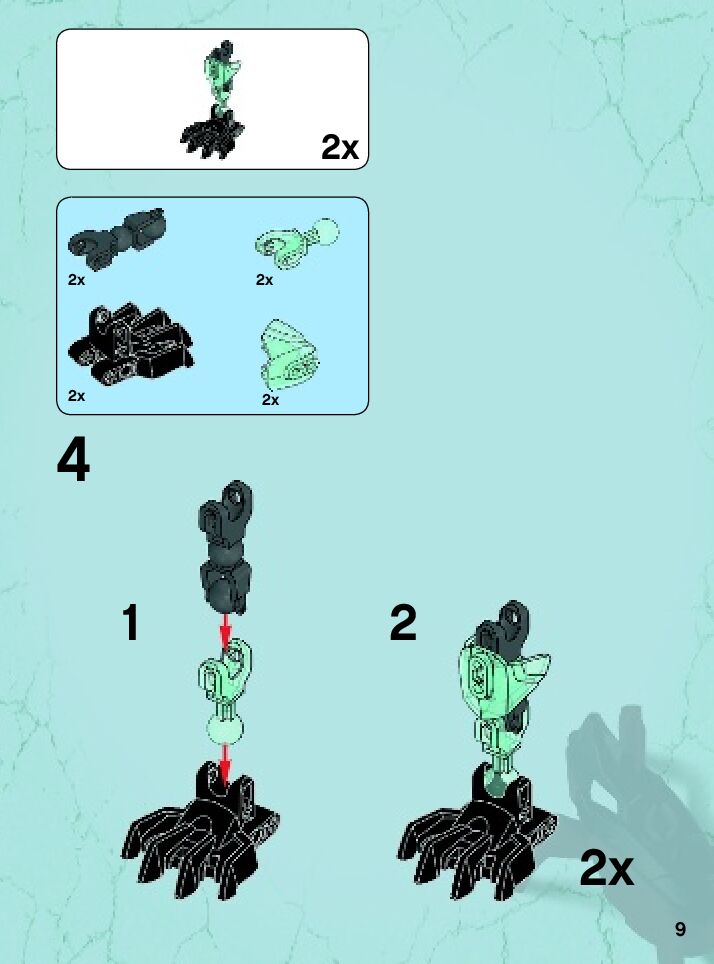 2x

2x
2x
2x
2x

4

1

2

2x

9