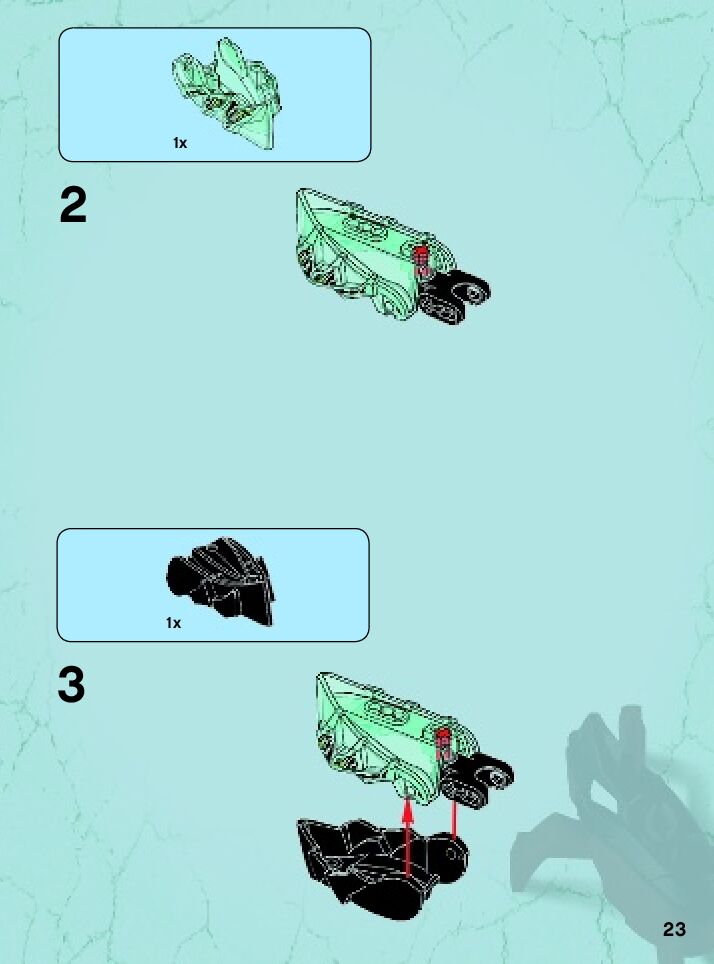 1x

2

1x

3

23