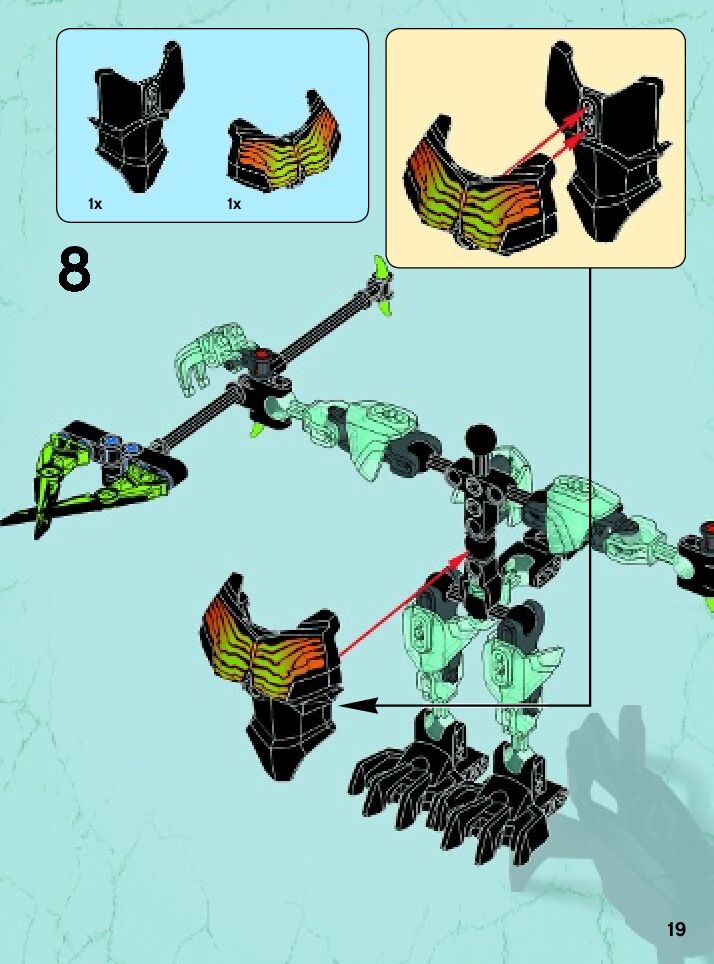 1x
1x

8

19