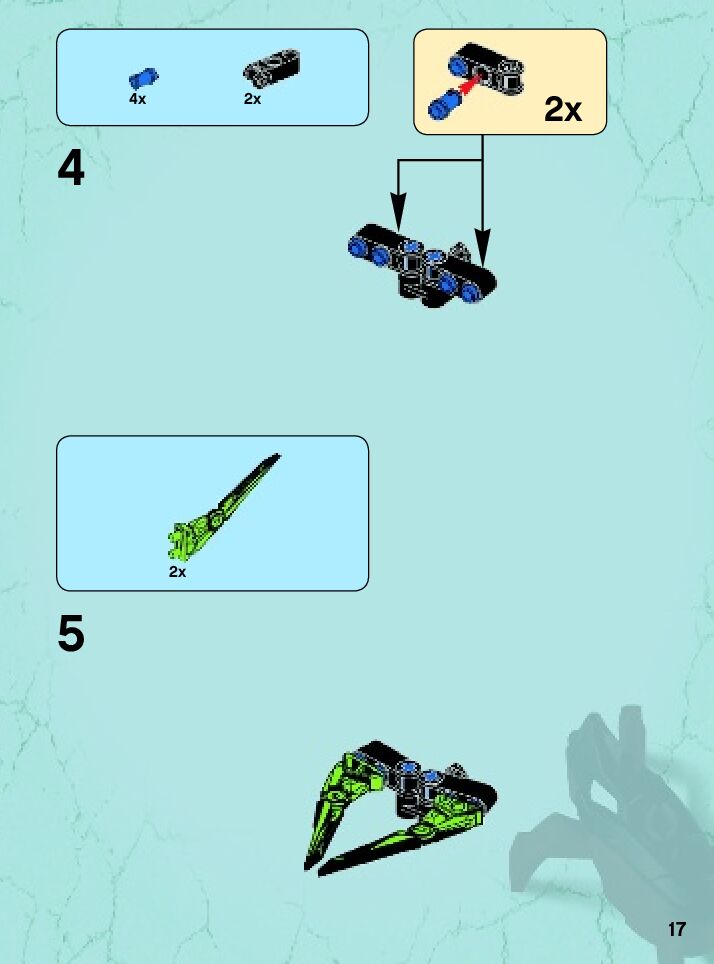 4x
2x

2x

4

2x

5

17