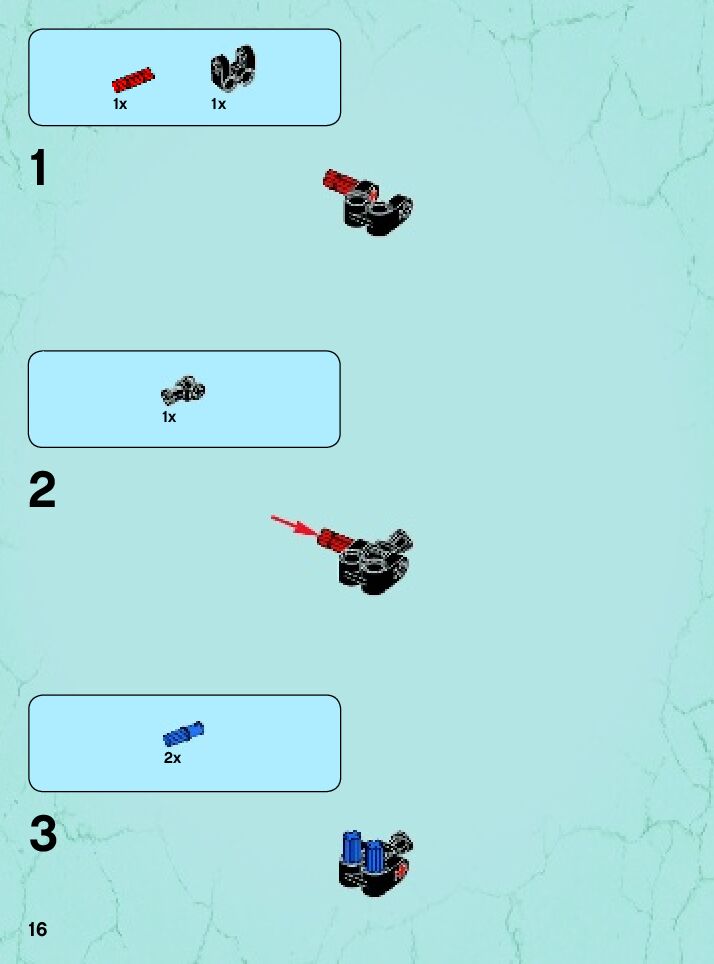 1x 1x

1

1x

2

2x

3

16