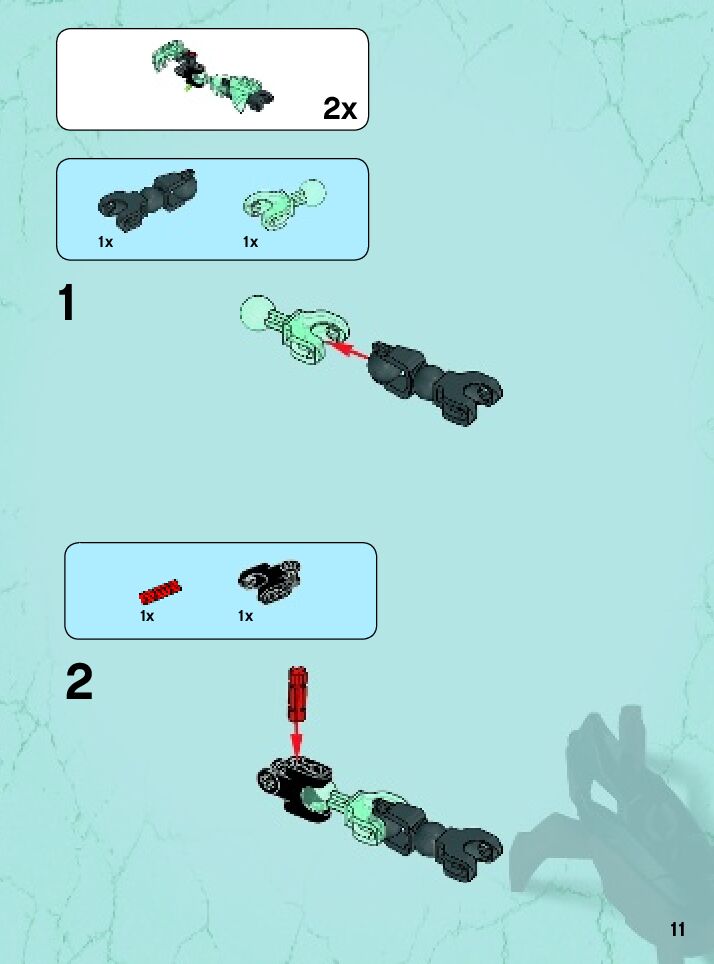 2x

1x 1x

1

1x 1x

2

11