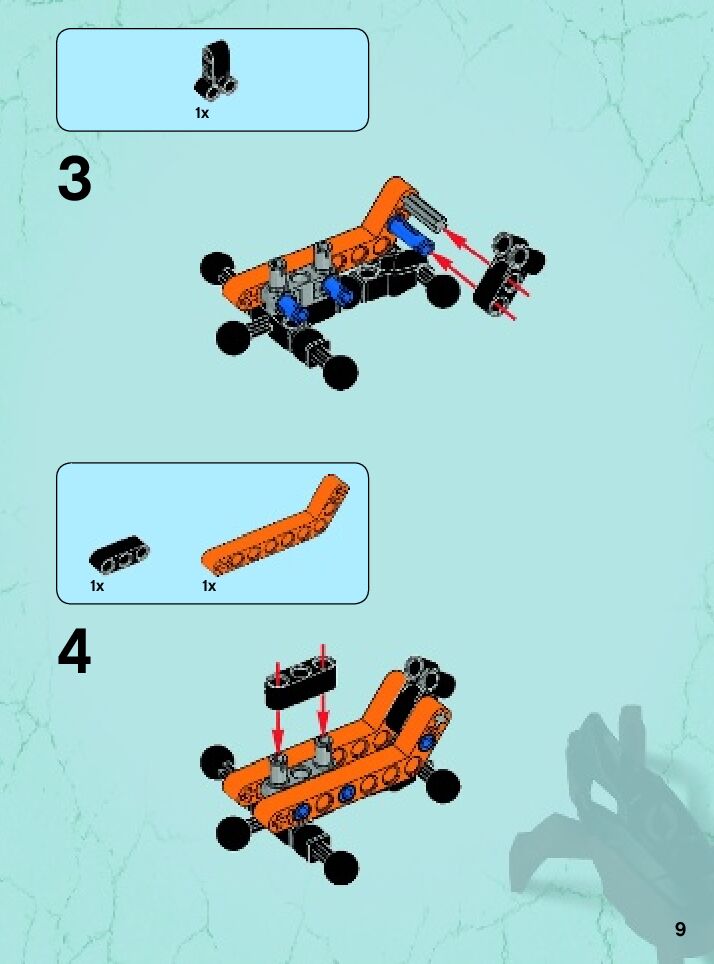 1x

3

1x

1x

4

9