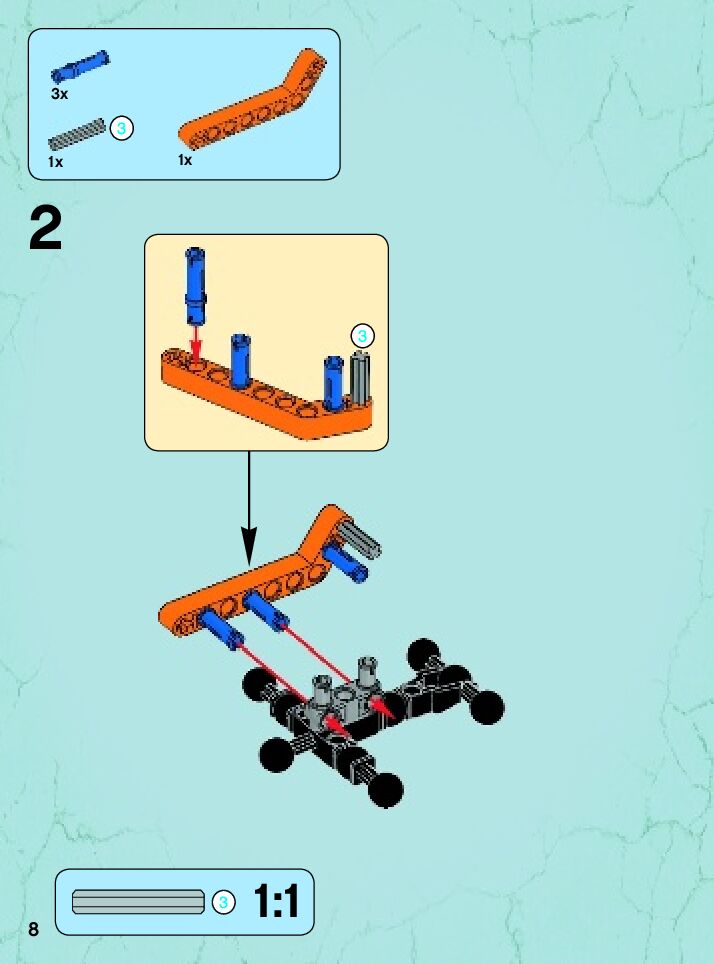 3x

3
1x

1x

2

3

3 1:1

8