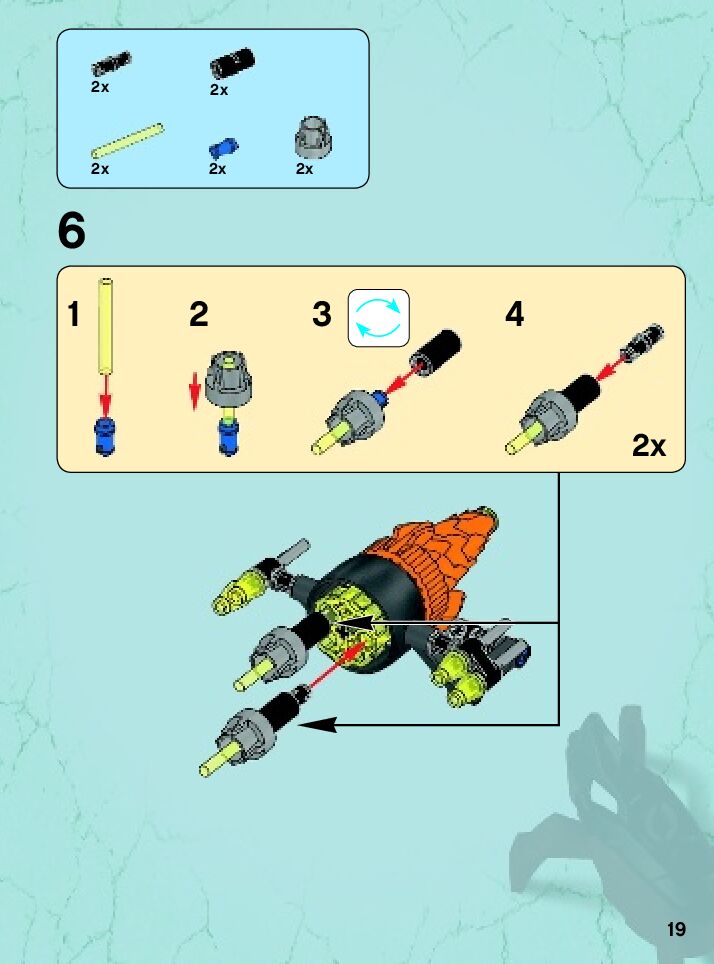 2x
2x
2x
2x
2x

6

1
2
3
4
2x

19