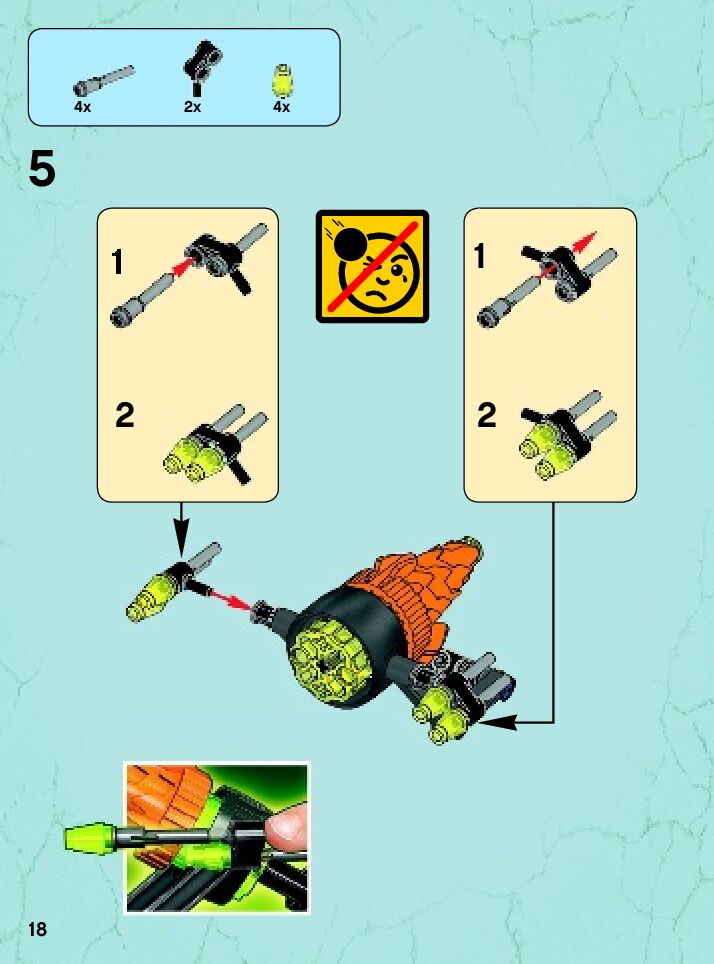 4x
2x
4x

5

1

2

1

2

18