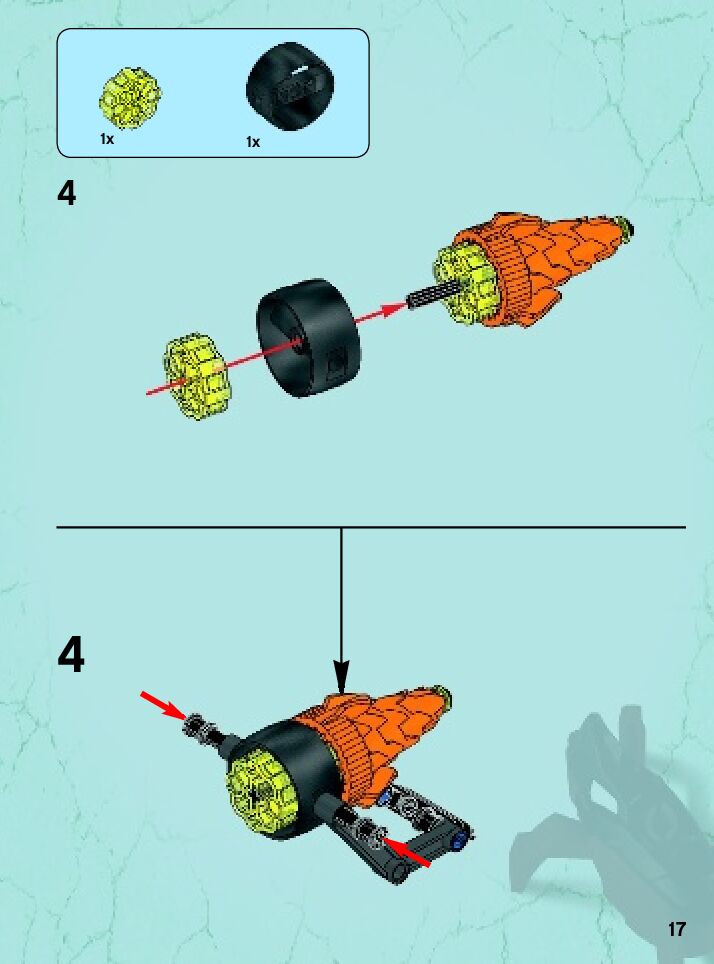 1x

1x

4

4

17