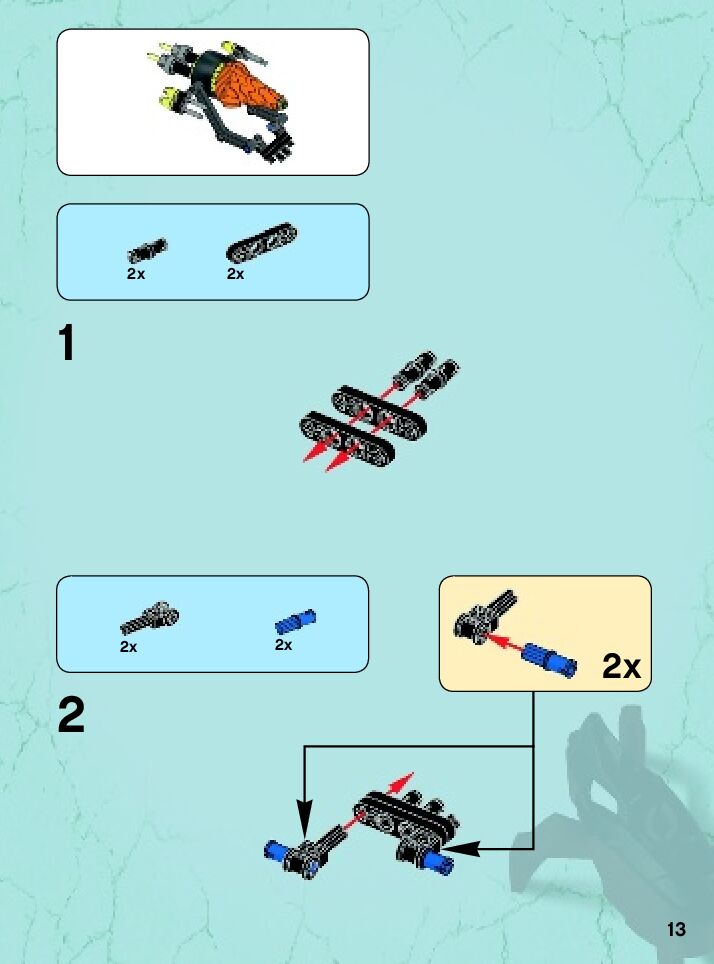 2x 2x

1

2x 2x

2x

2

13