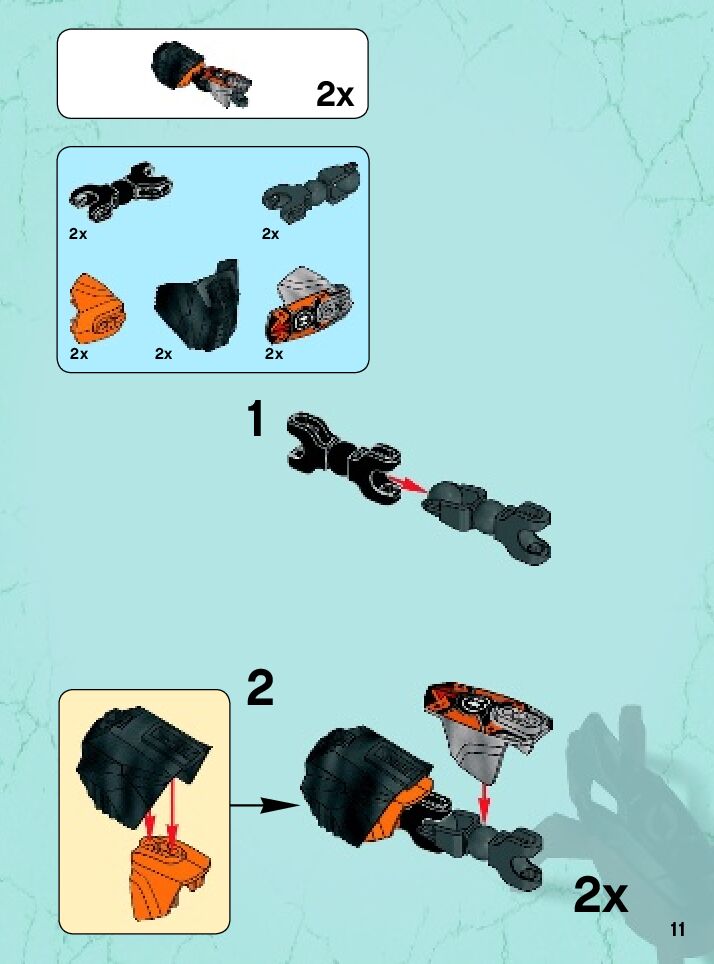 2x

2x

2x

2x

2x

2x

1

2

2x

11