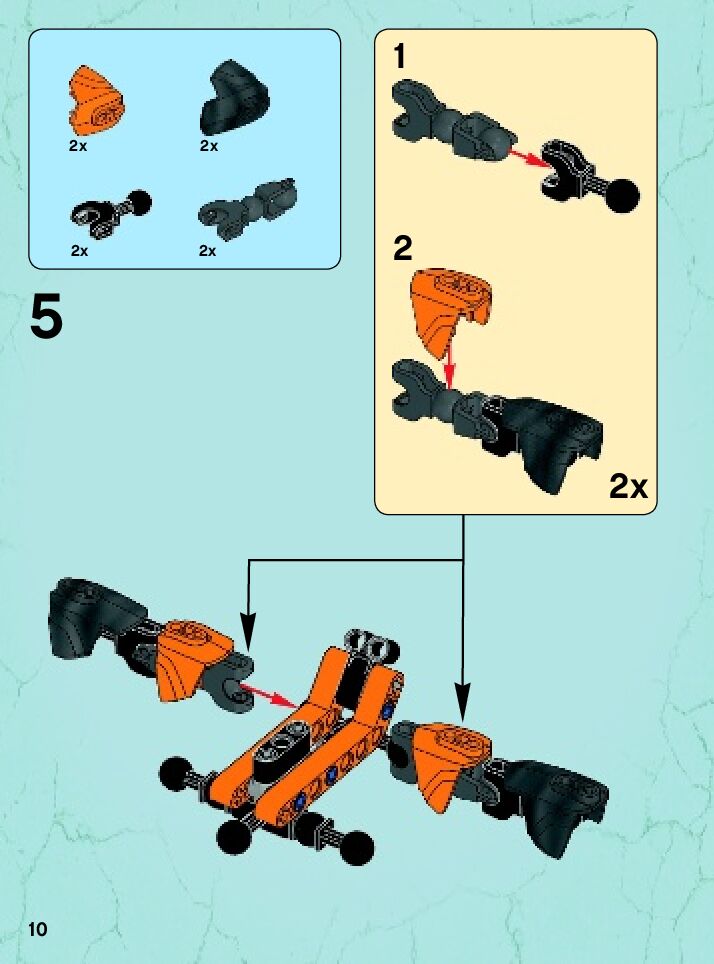 2x
2x
2x
2x

5

1

2

2x

10