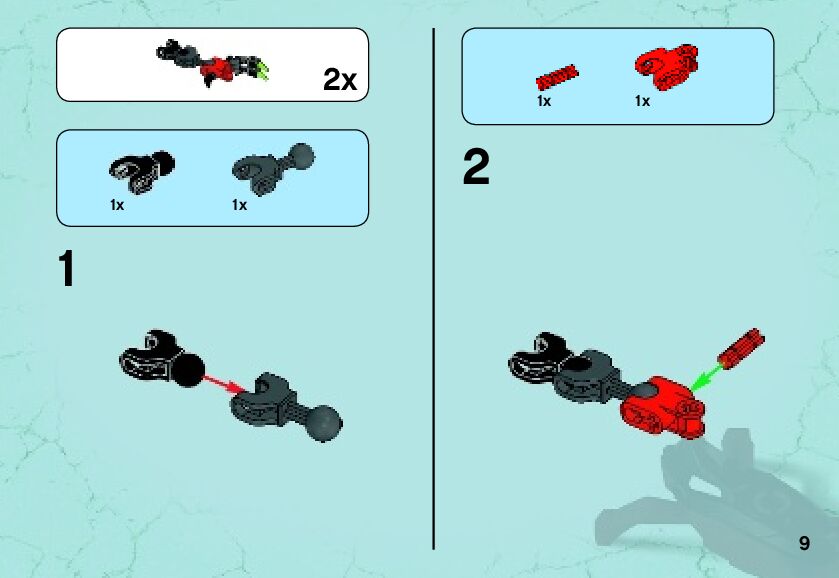 2x

1x 1x

1

1x 1x

2

9