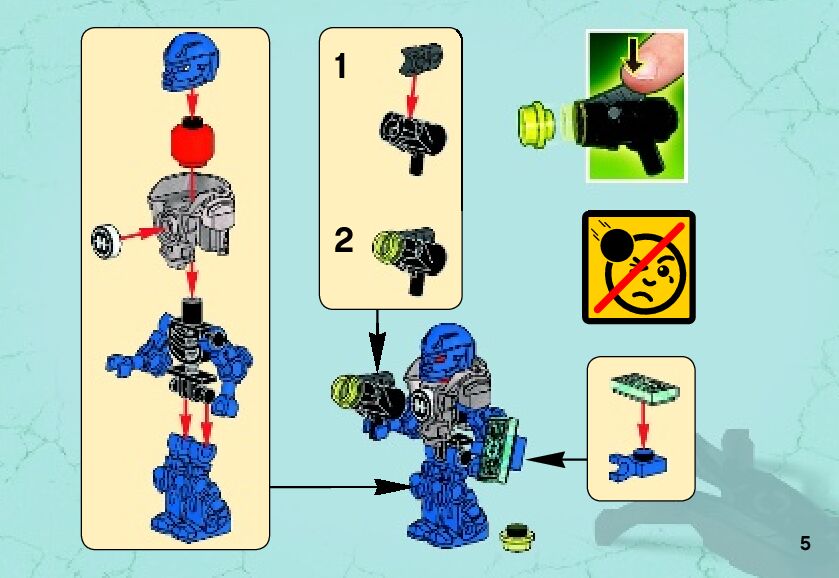 1

2

5