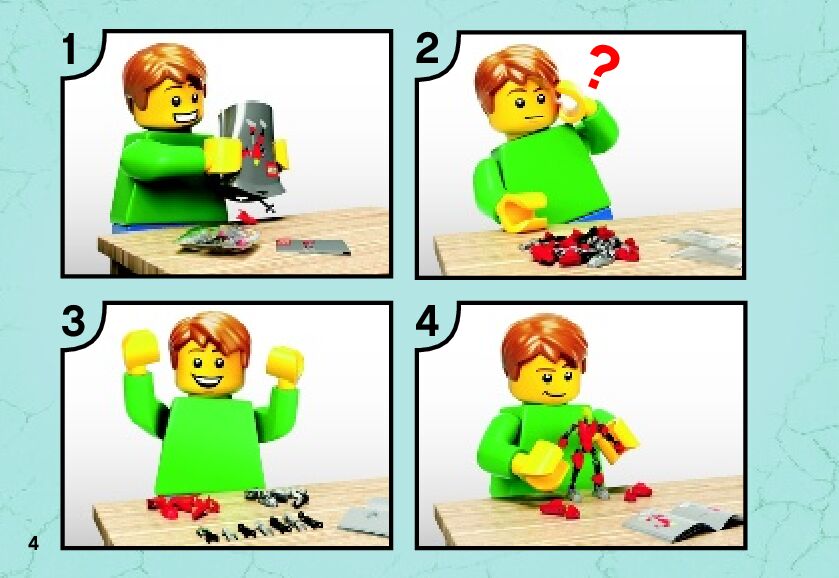 1

2

?

3

4

4