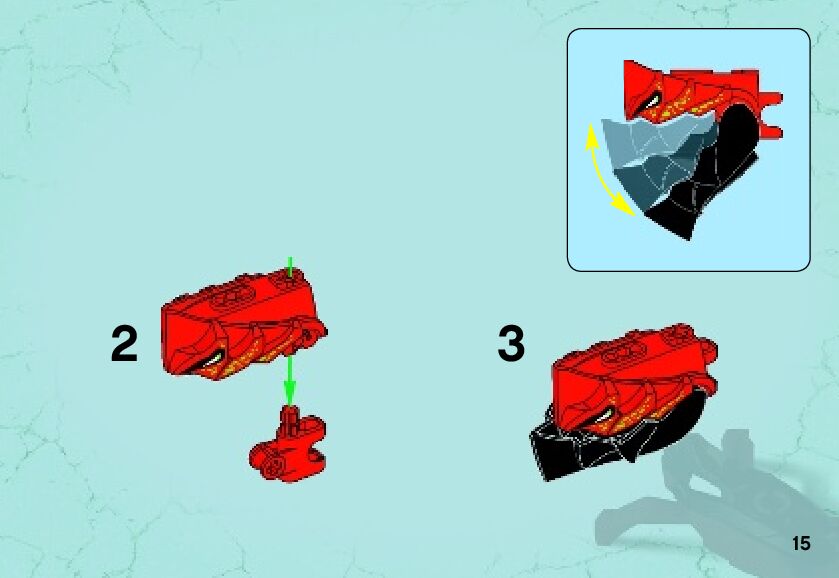 2

3

15