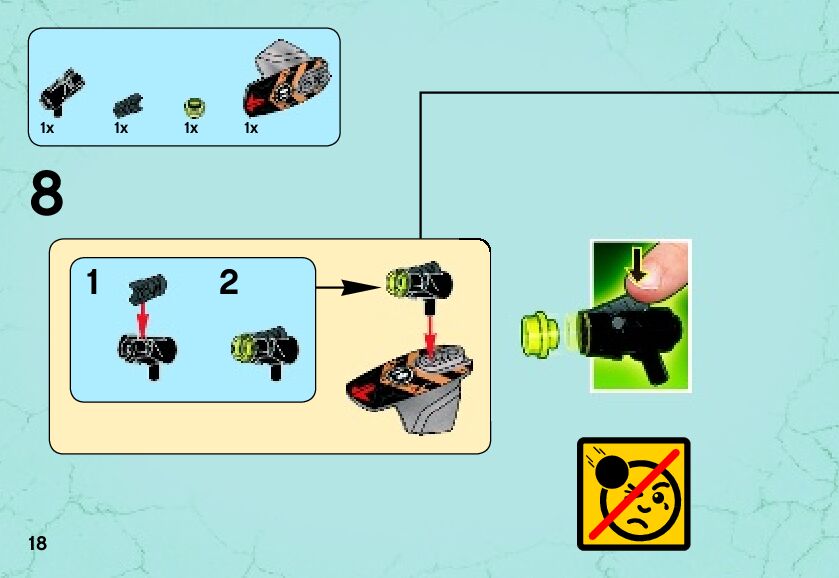 1x 1x 1x 1x

8

1

2

18