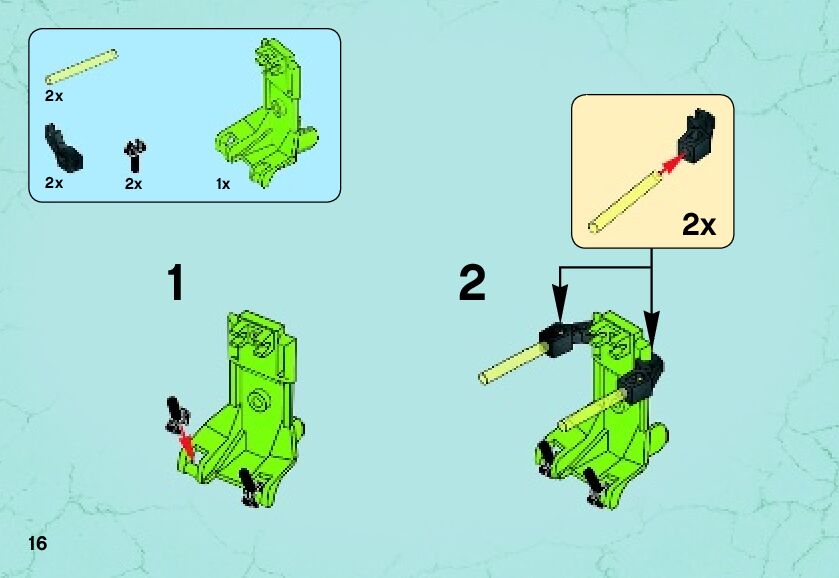 2x
2x
2x
1x

2x

1

2

16