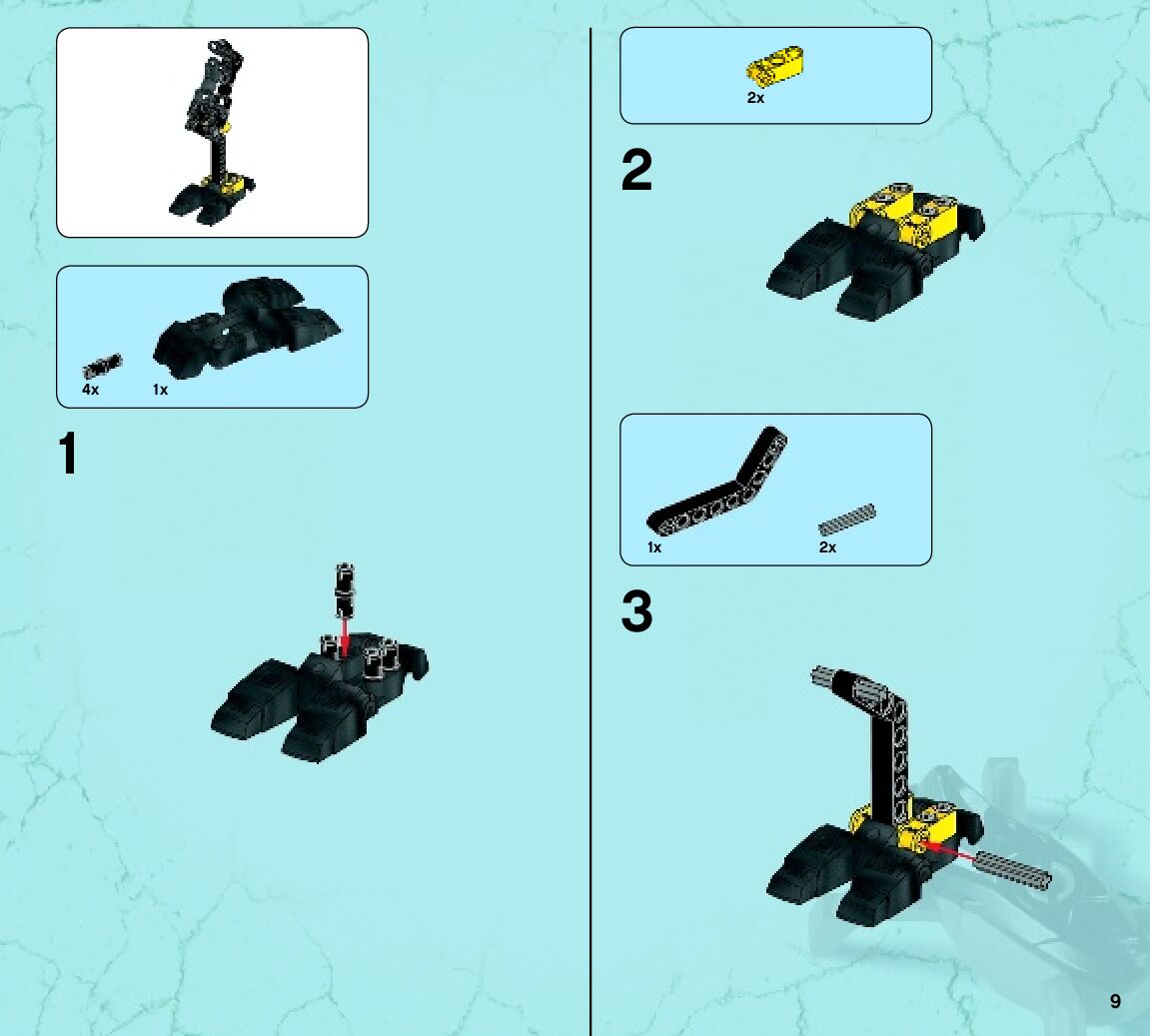 4x
1x

1

2x

2

1x
2x

3

9