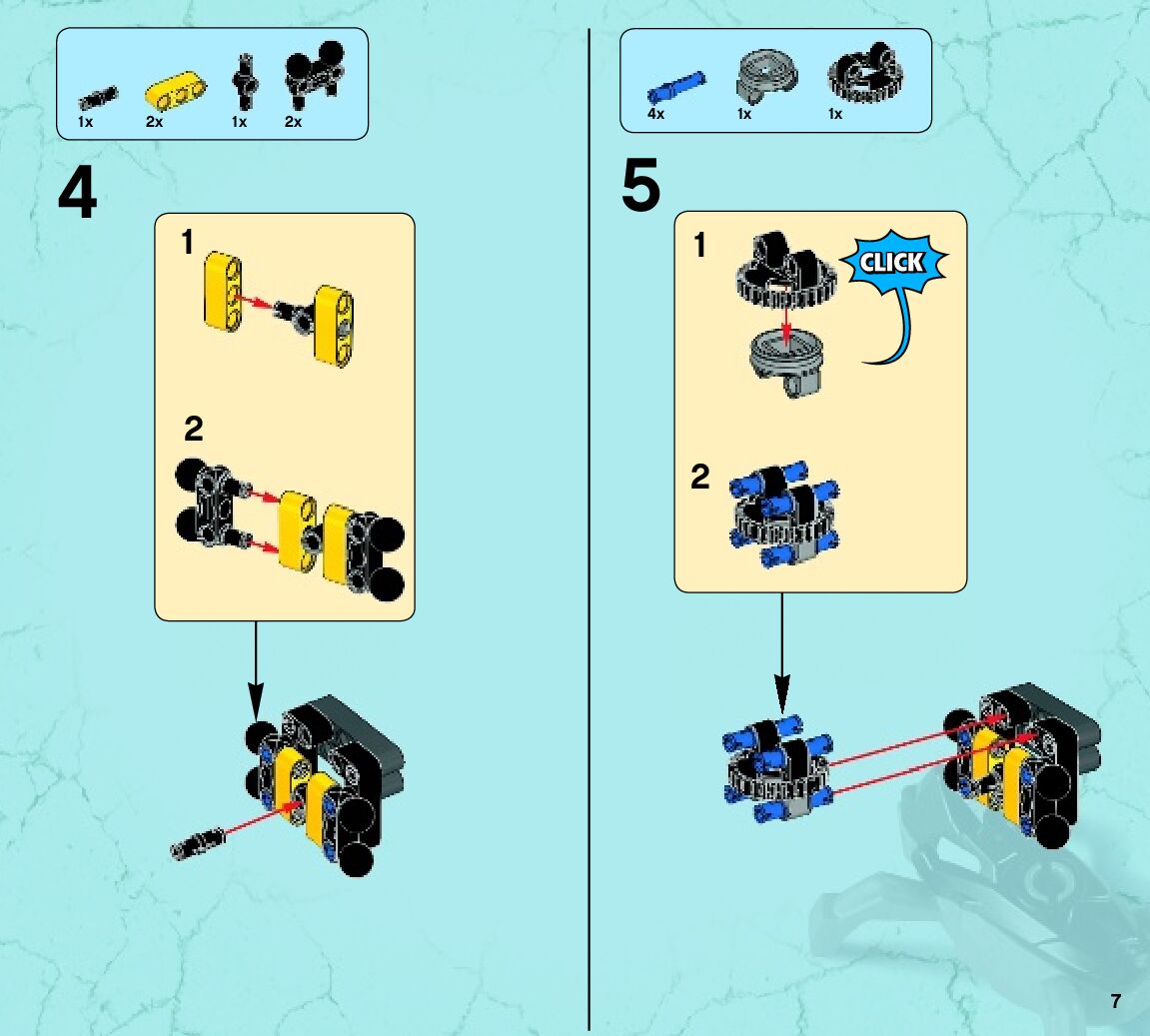 1x 2x 1x 2x

4

1

2

4x 1x 1x

5

1

CLICK

2

7