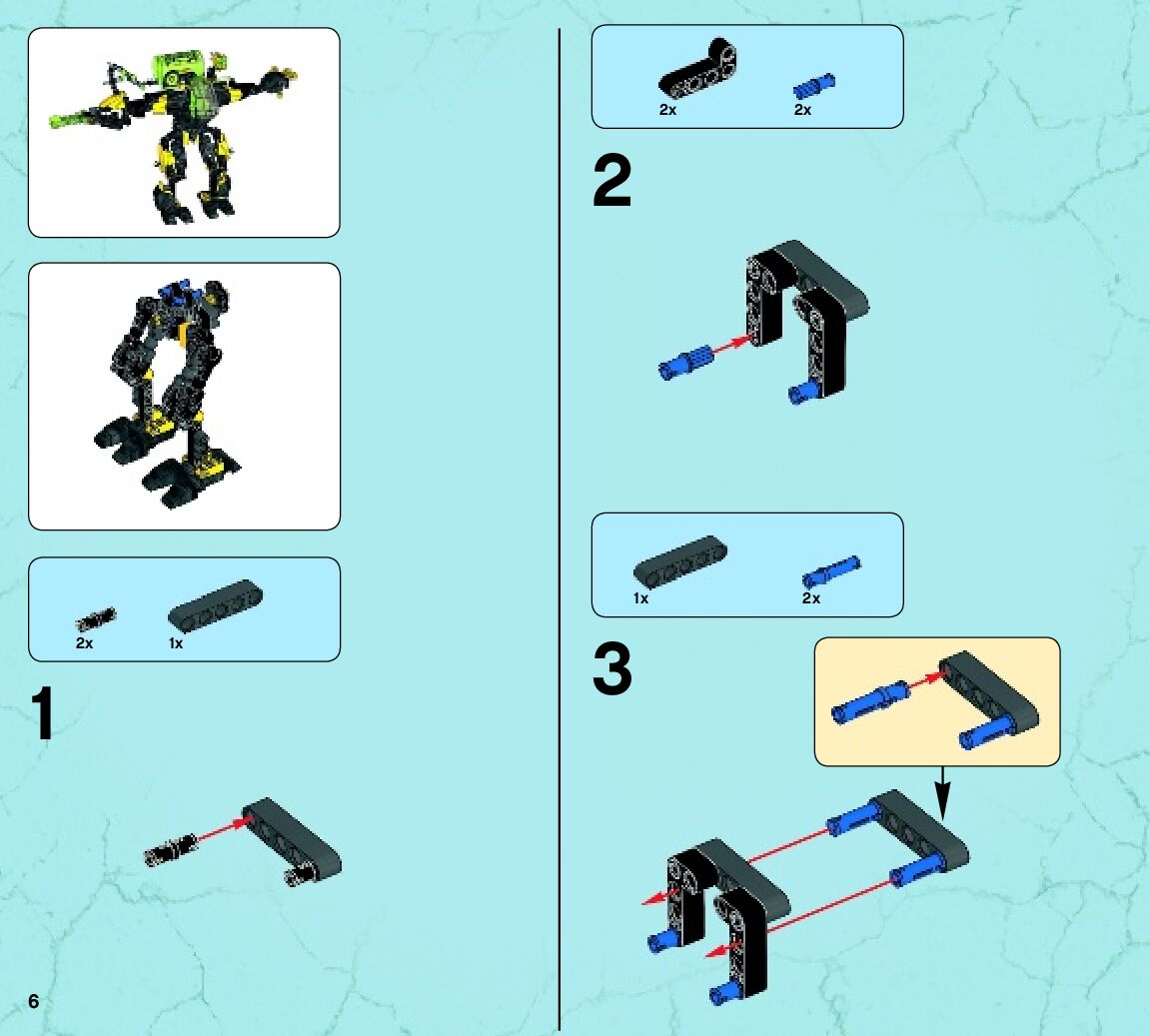 2x 1x

1

6

2x 2x

2

1x 2x

3