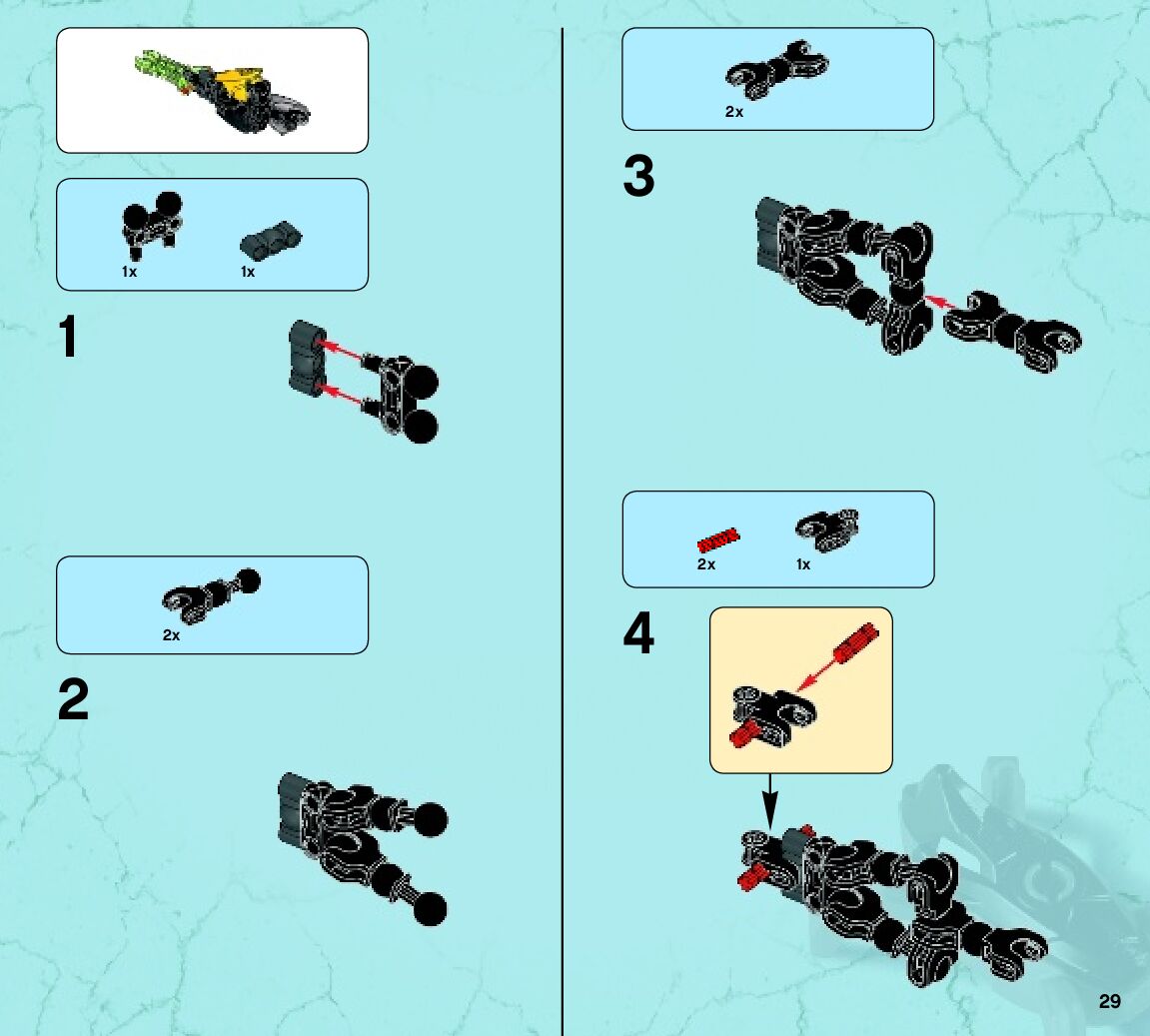 1x
1x

1

2x

2

2x

3

2x
1x

4

29