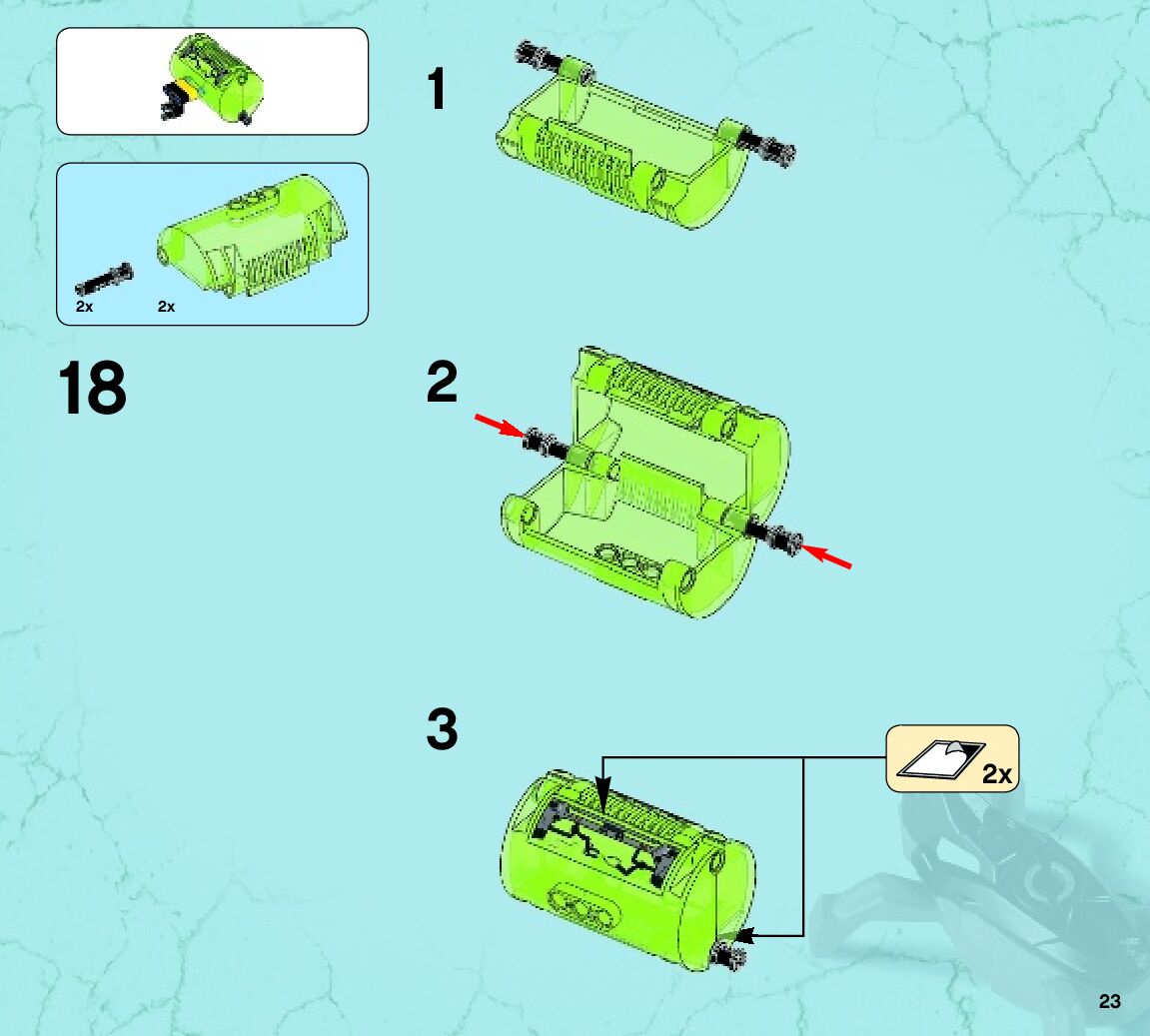 2x 2x

18

1

2

3

2x

23