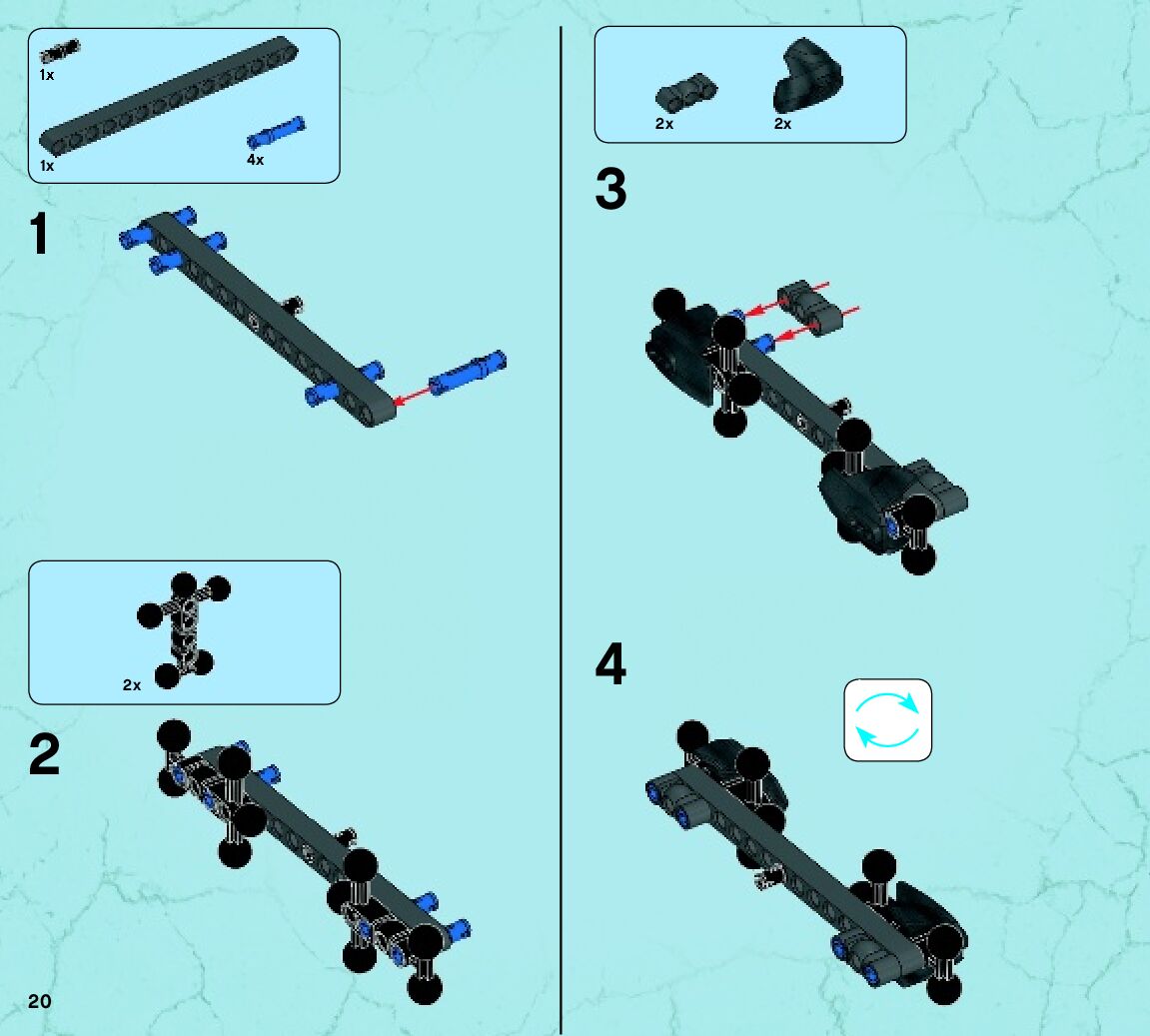 1x

1x

4x

1

2x

2

20

2x

2x

3

4