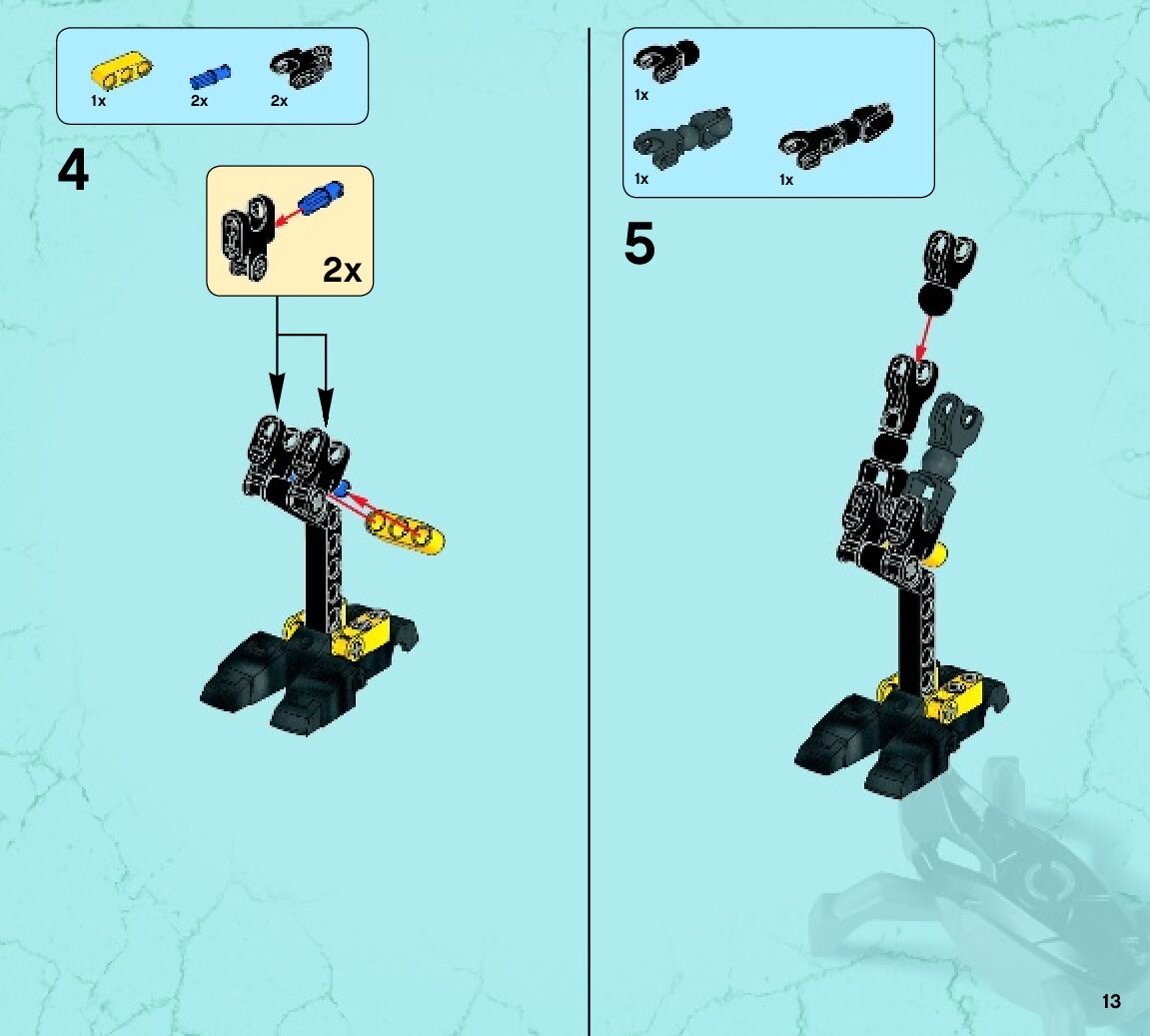 1x 2x 2x

4

2x

1x

1x 1x

5

13