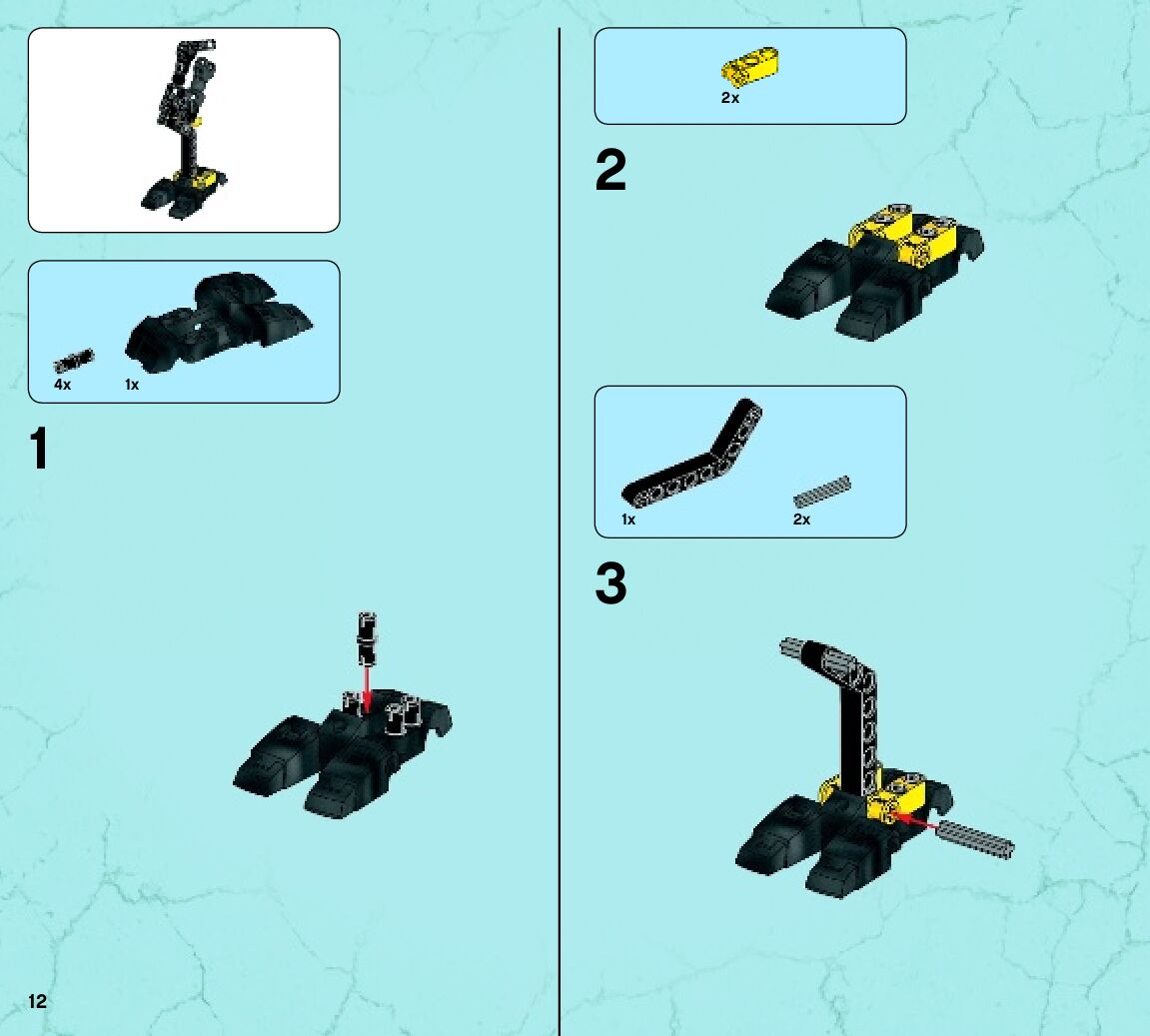 4x
1x

1

12

2x

2

1x
2x

3