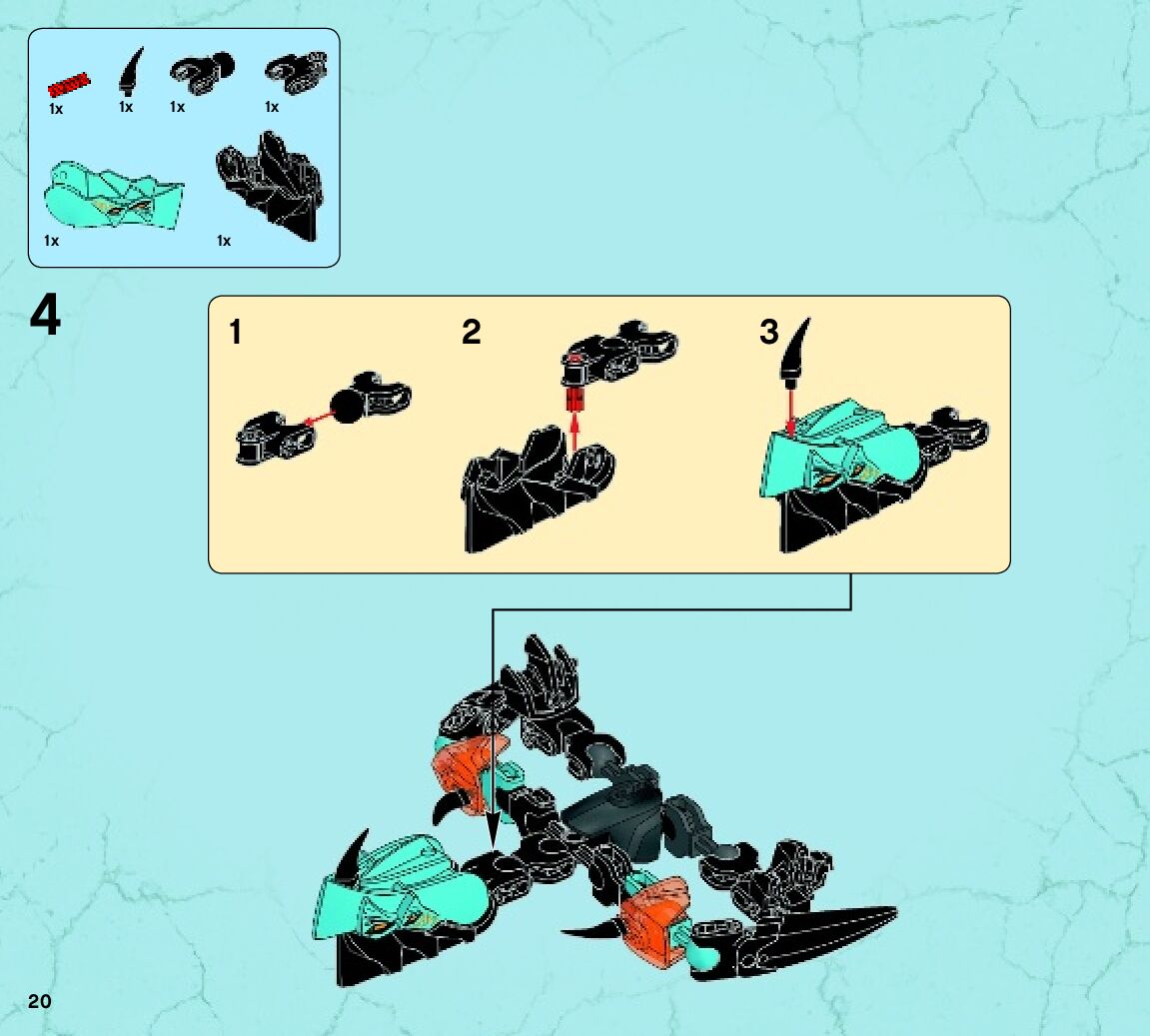 1x 1x 1x 1x

1x 1x

4

1

2

3

20