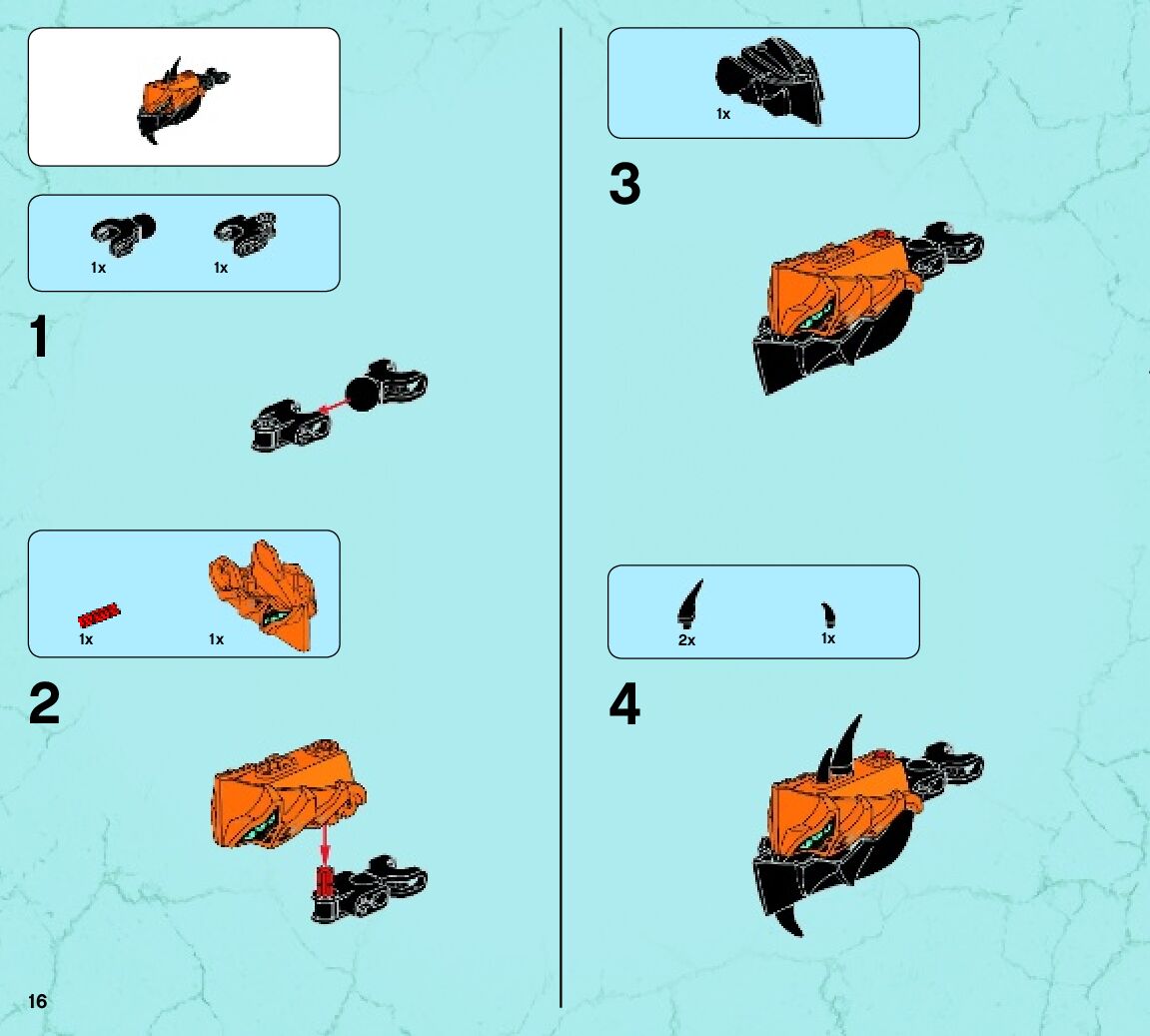 1x 1x

1

1x 1x

2

16

1x

3

2x 1x

4