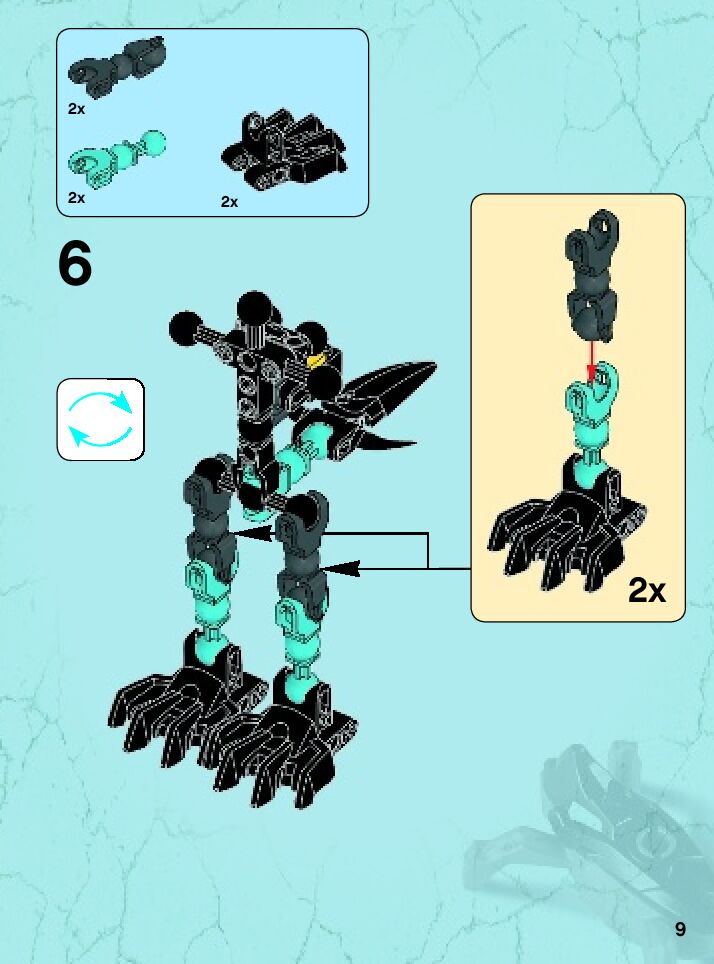 2x

2x

2x

6

2x

9