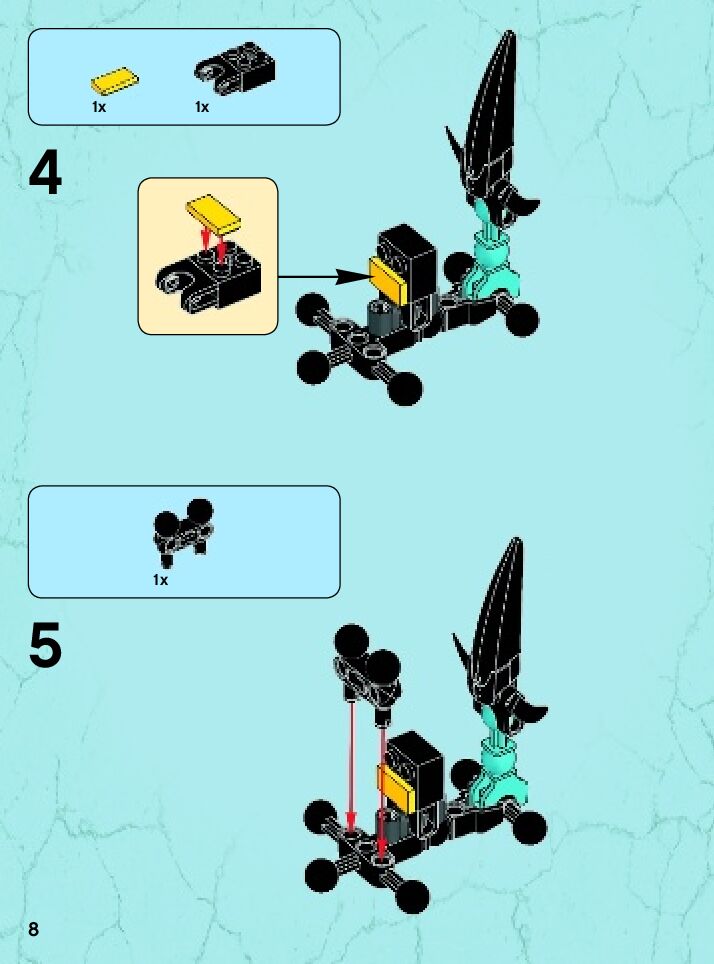 1x 1x

4

1x

5

8