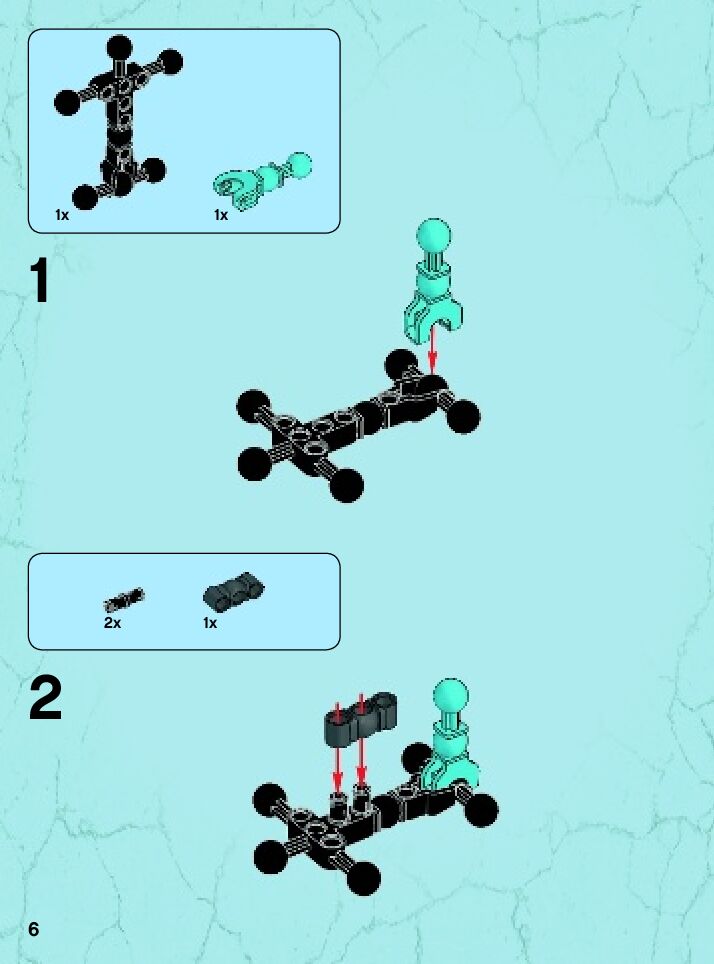 1x
1x

1

2x
1x

2

6