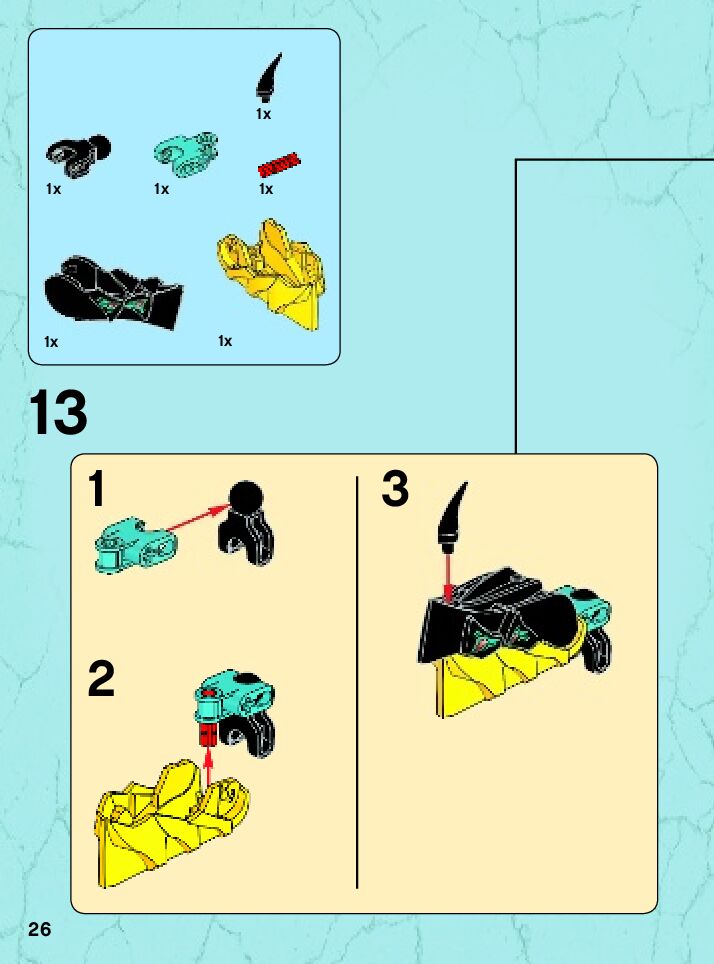 1x

1x

1x

1x

1x

1x

13

1

2

3

26