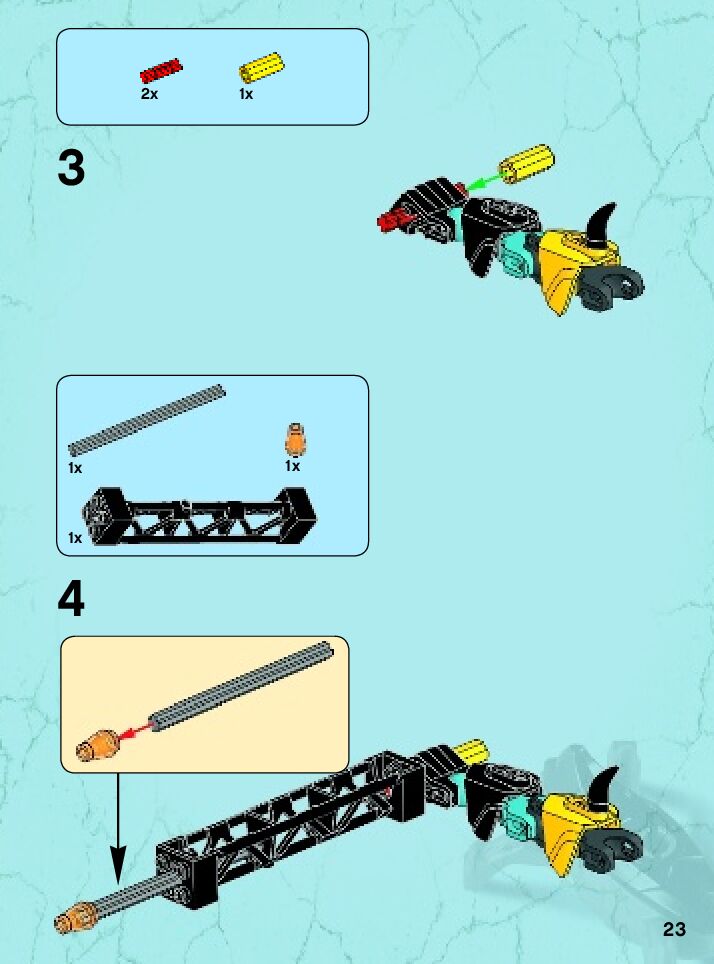 2x 1x

3

1x 1x

1x

4

23