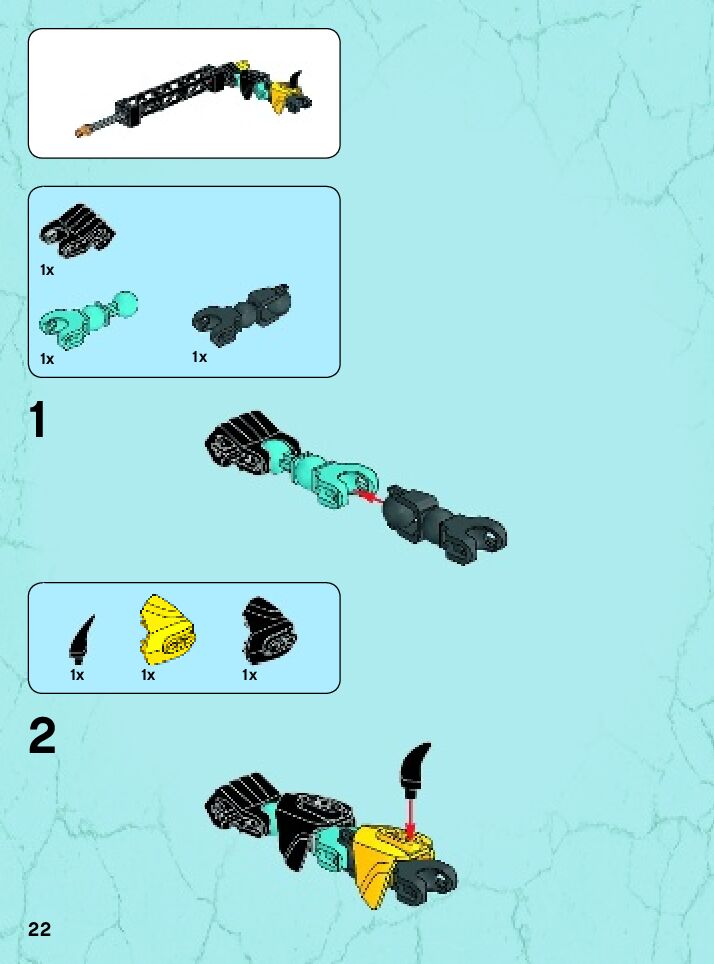 1x

1x

1x

1

1x

1x

1x

2

22