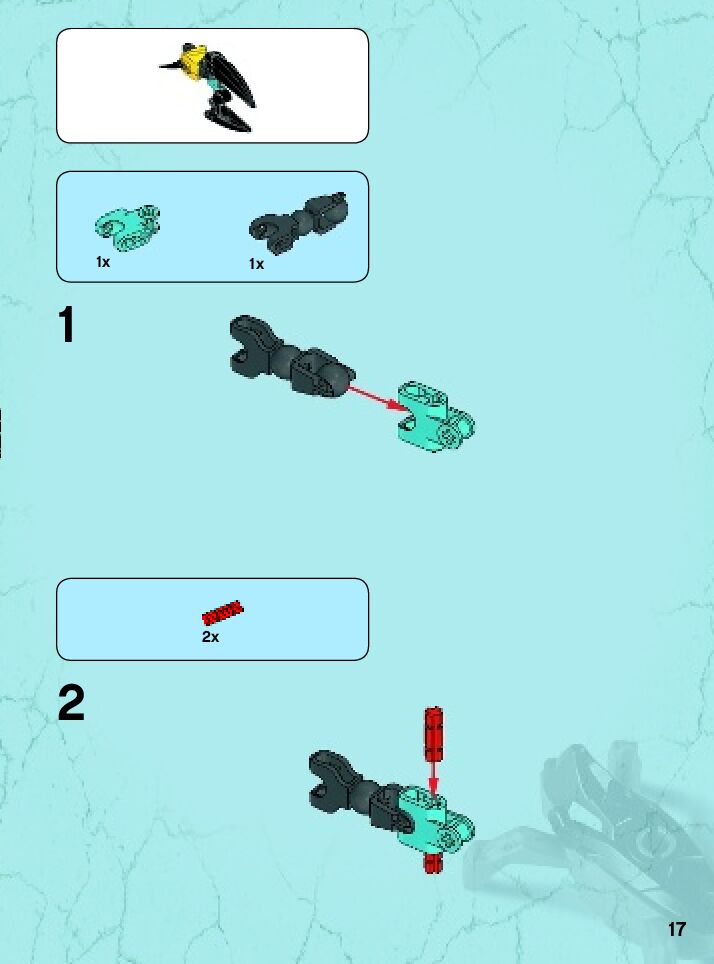 1x
1x

1

2x

2

17