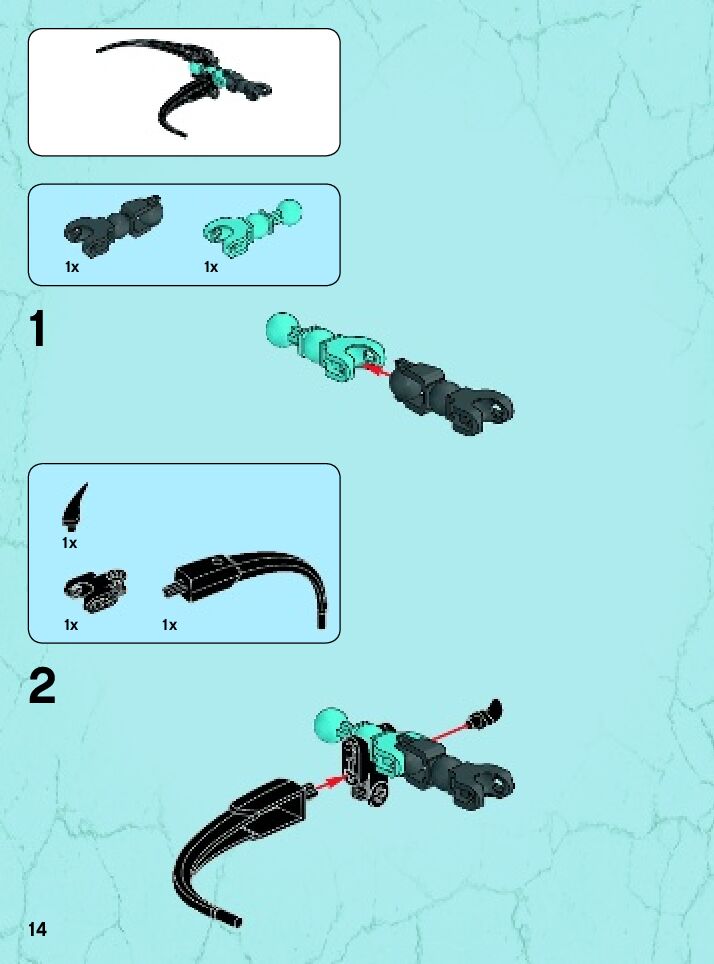 1x 1x

1

1x

1x 1x

2

14