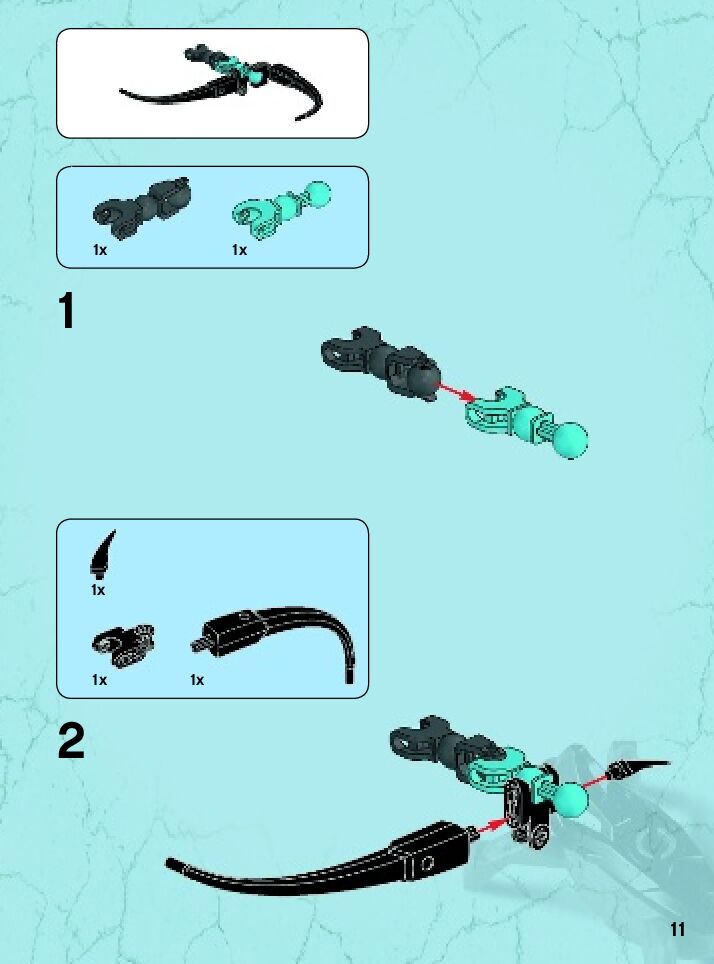 1x 1x

1

1x

1x 1x

2

11