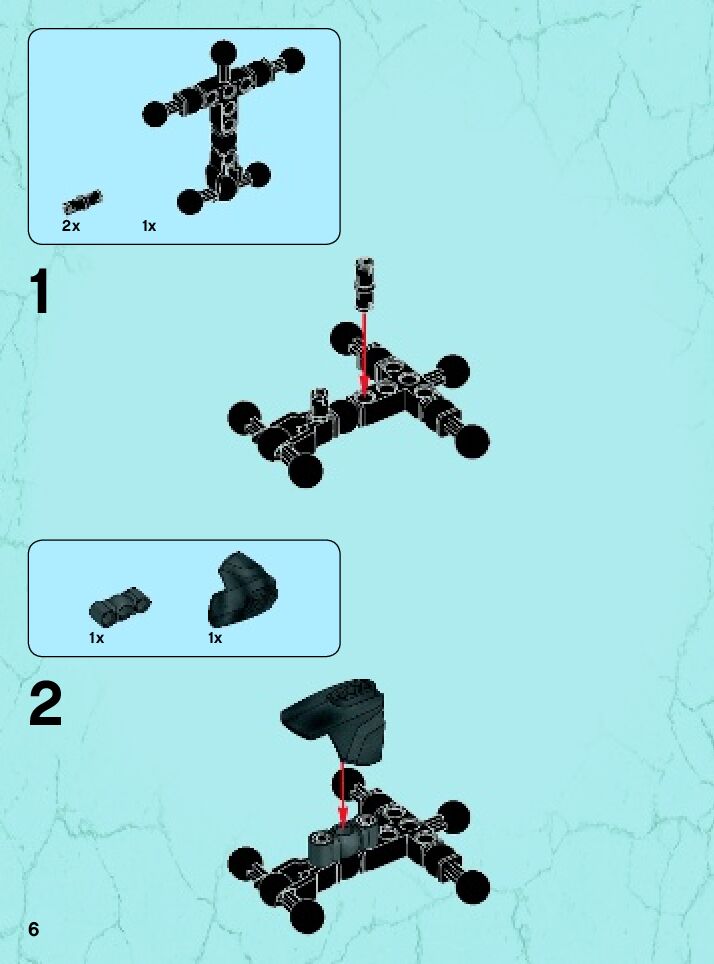 2x
1x

1

1x
1x

2

6