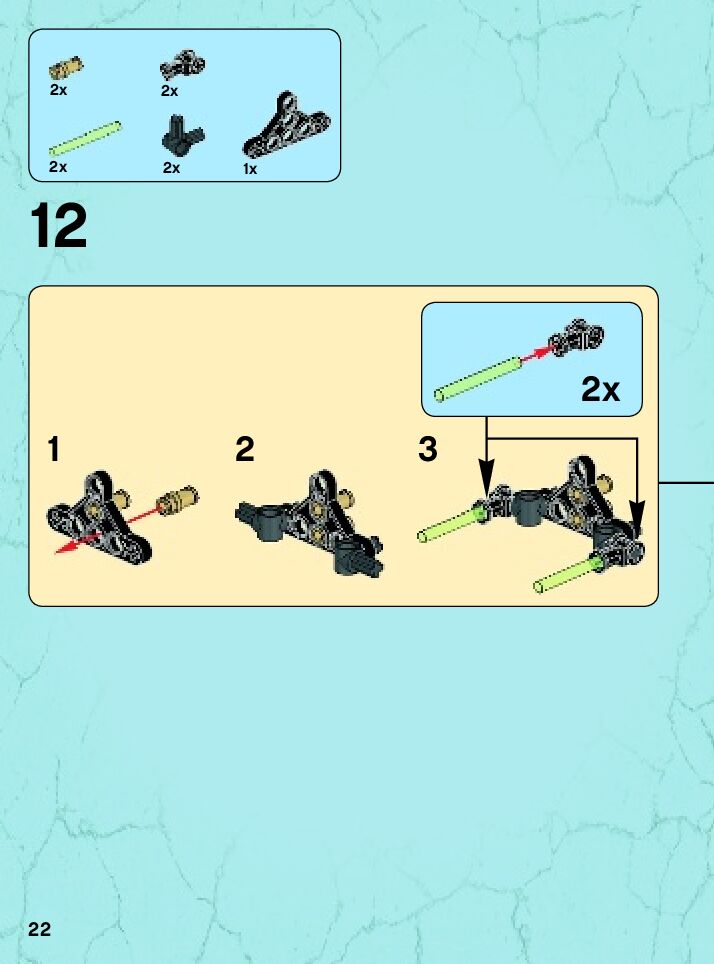 2x
2x
2x
2x
1x

12

2x

1
2
3

22