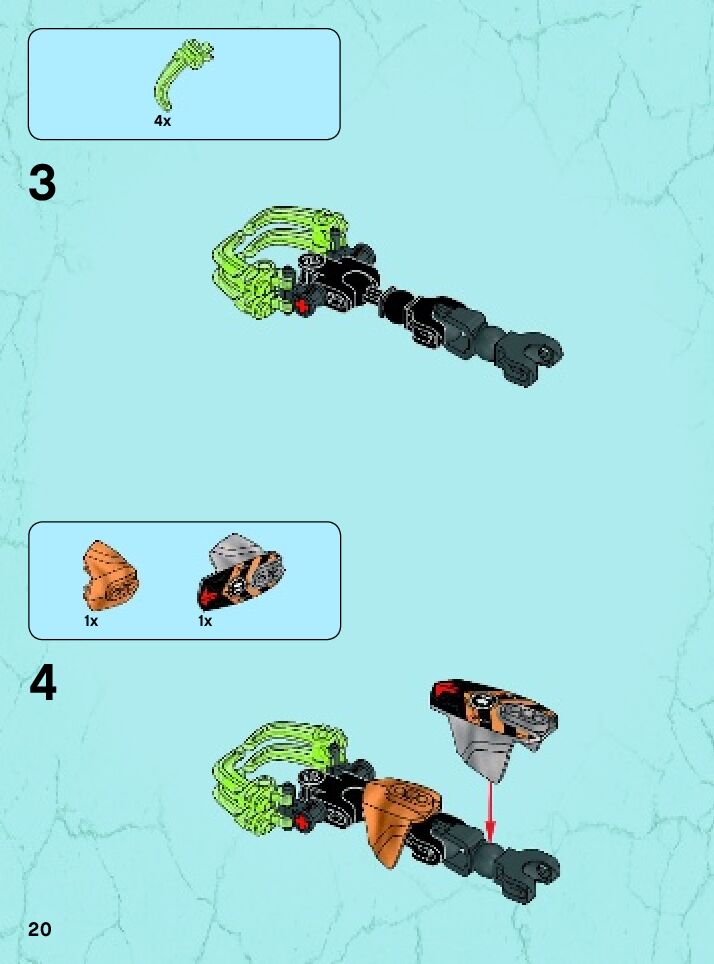 4x

3

1x

1x

4

20