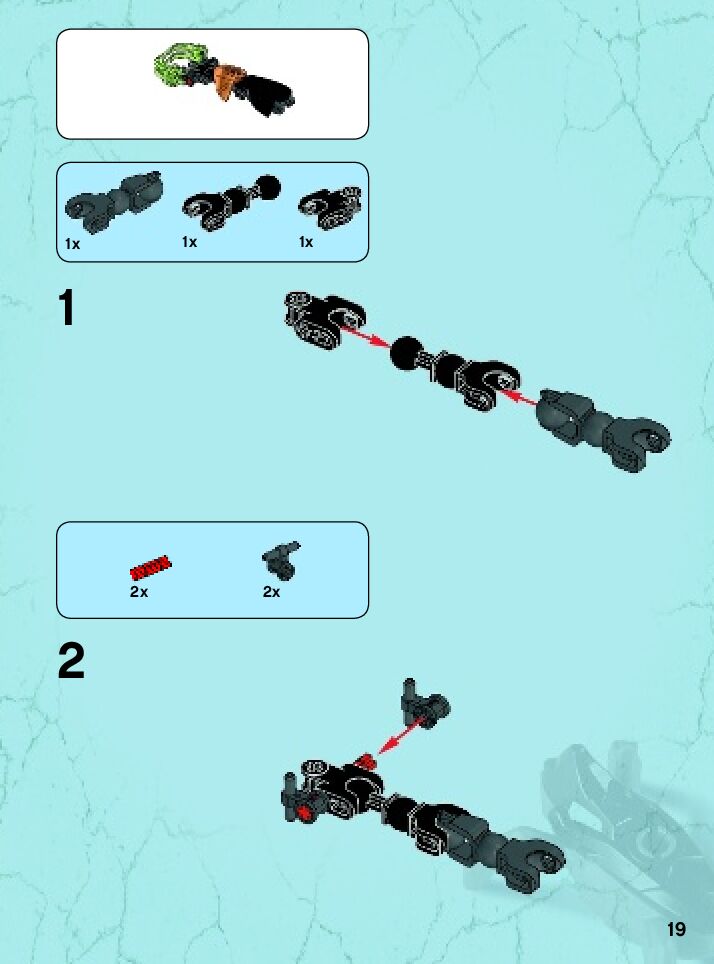 1x 1x 1x

1

2x 2x

2

19