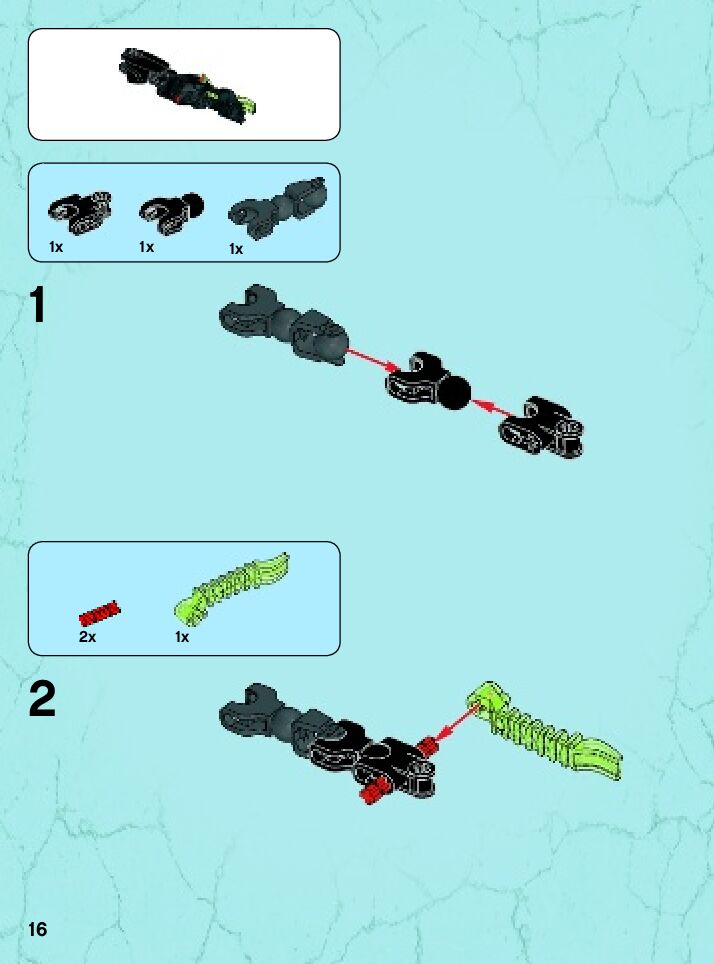 1x 1x 1x

1

2x 1x

2

16