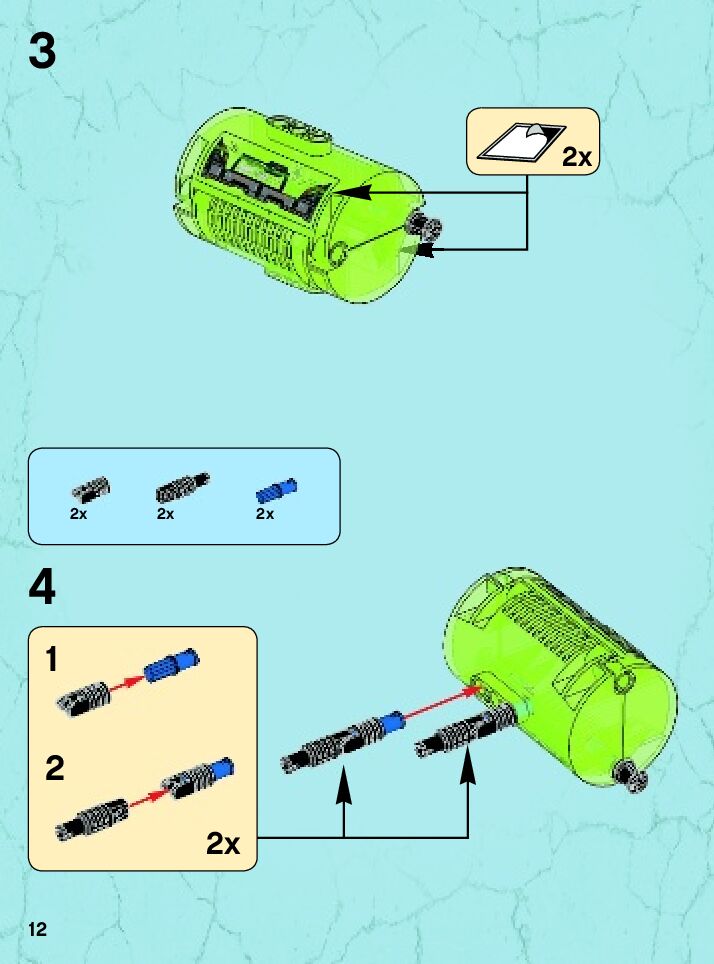 3

2x

2x
2x
2x

4

1

2

2x

12