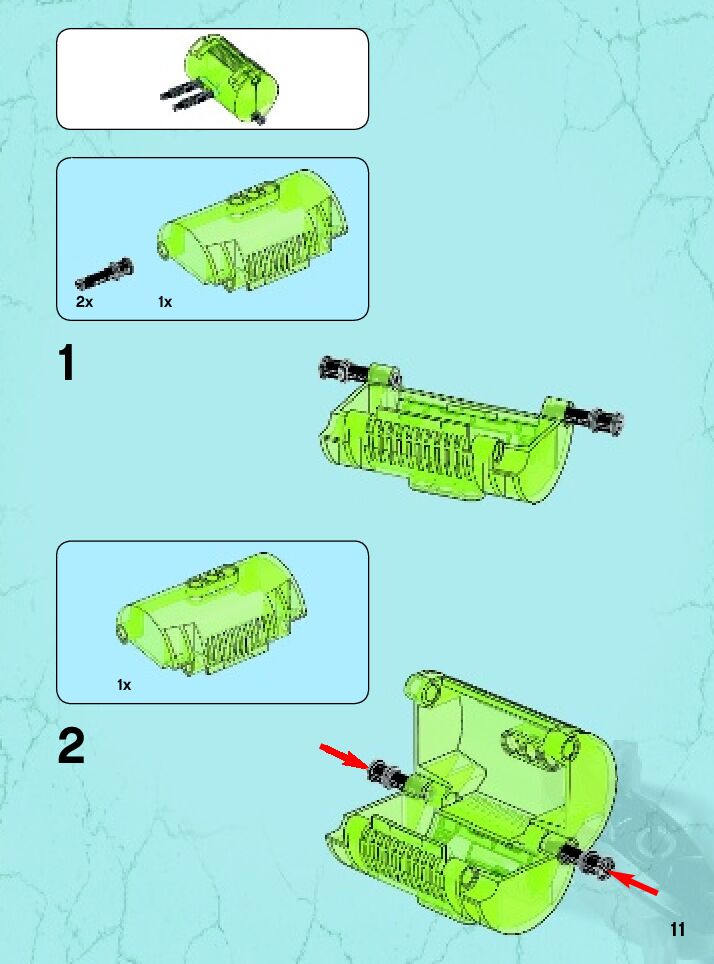 2x
1x

1

1x

2

11