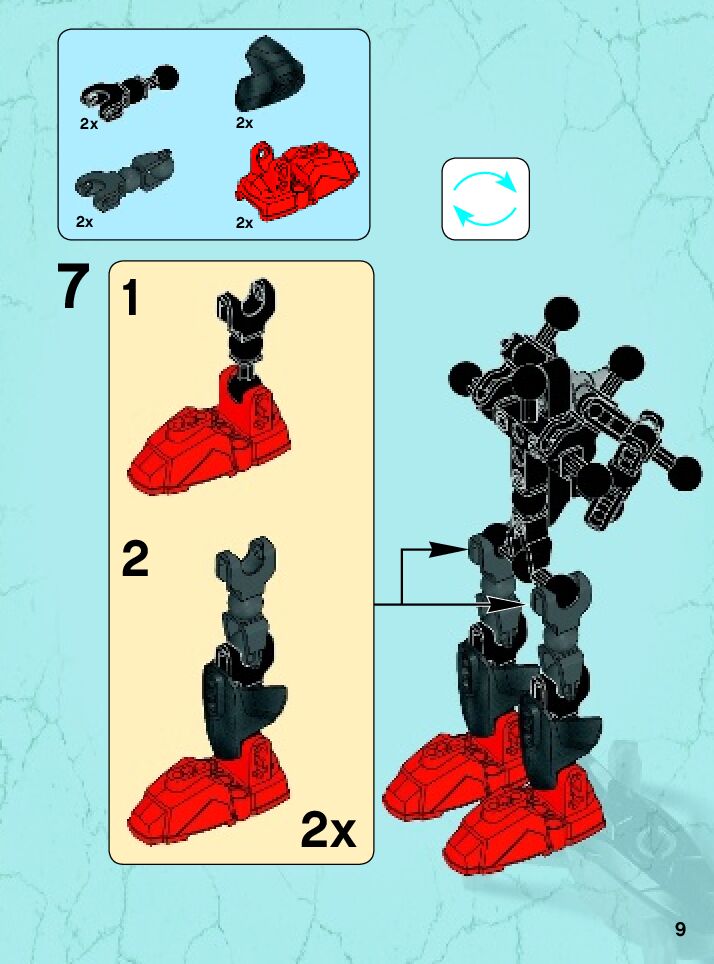 2x
2x
2x
2x

7
1
2
2x

9