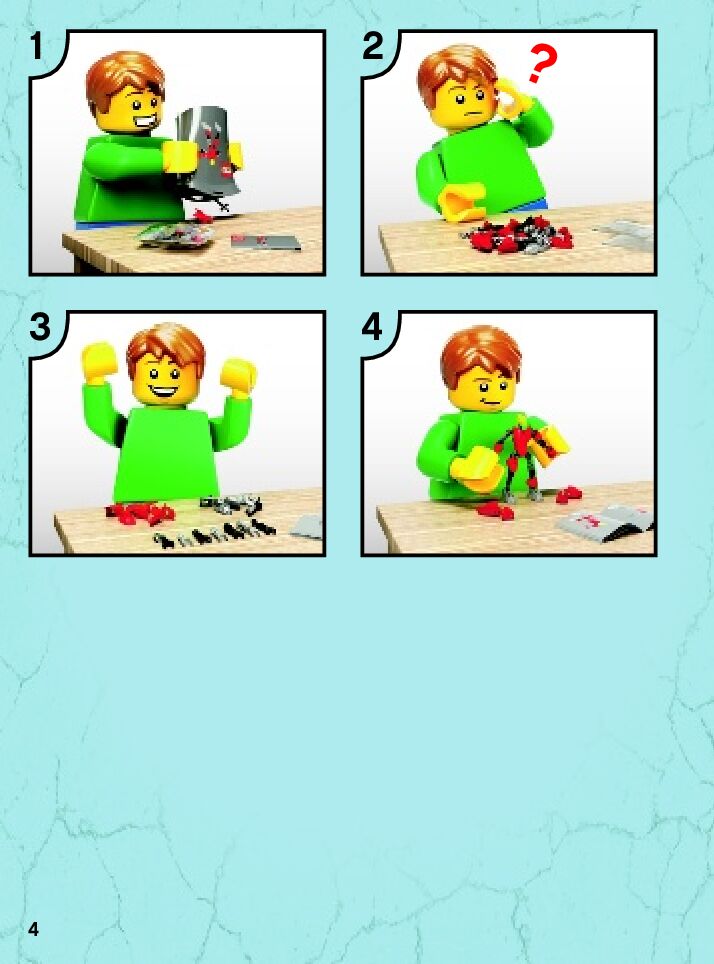 1

2

?

3

4

4