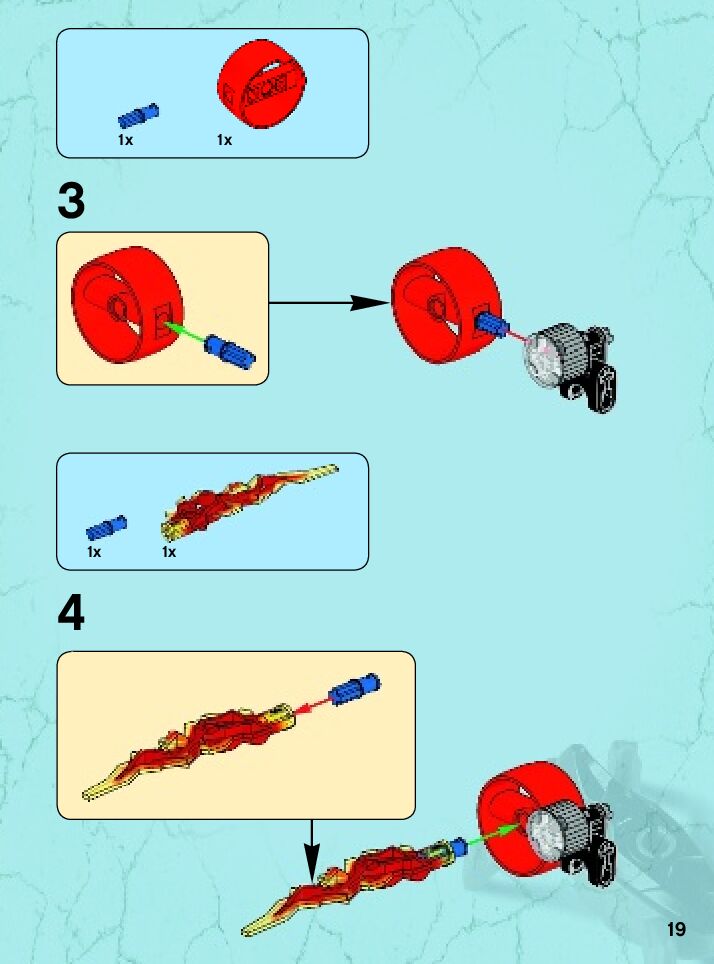 1x 1x

3

1x 1x

4

19