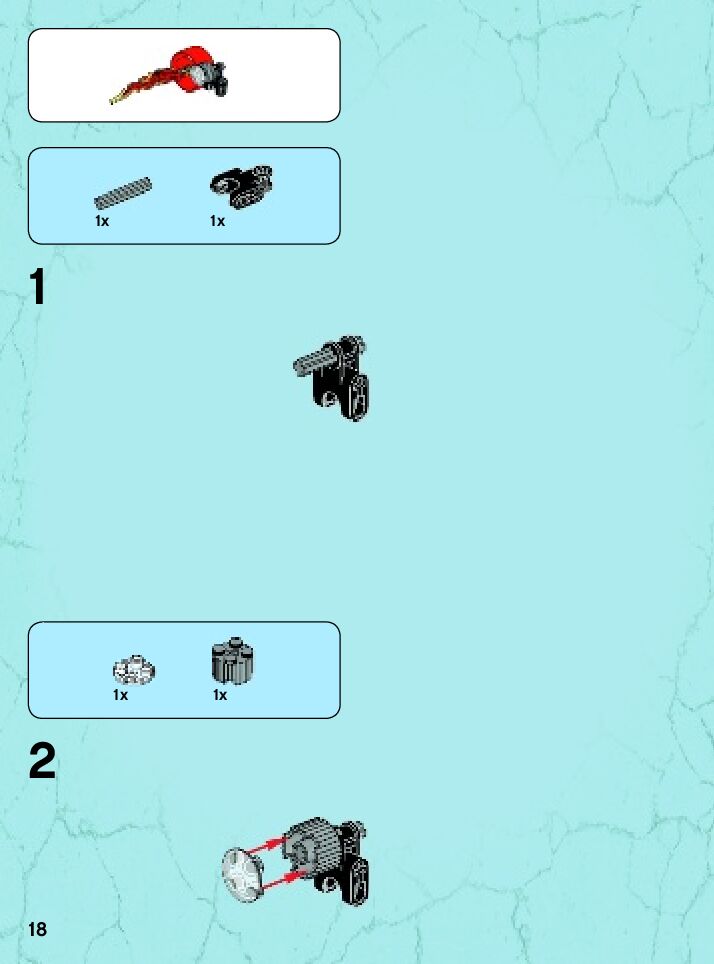 1x 1x

1

1x 1x

2

18